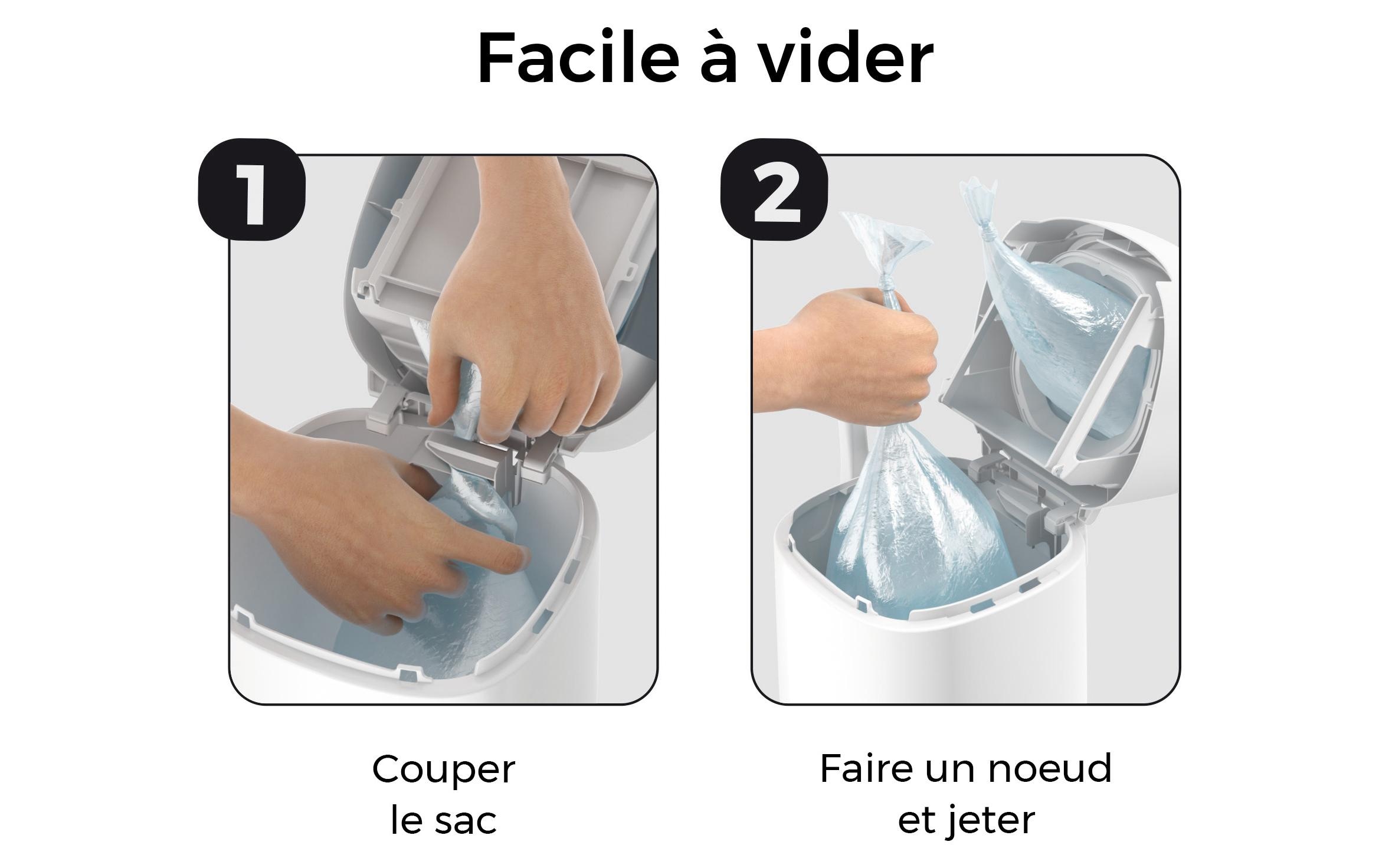 Facile à vider

1

Couper le sac

2

Faire un noeud et jeter