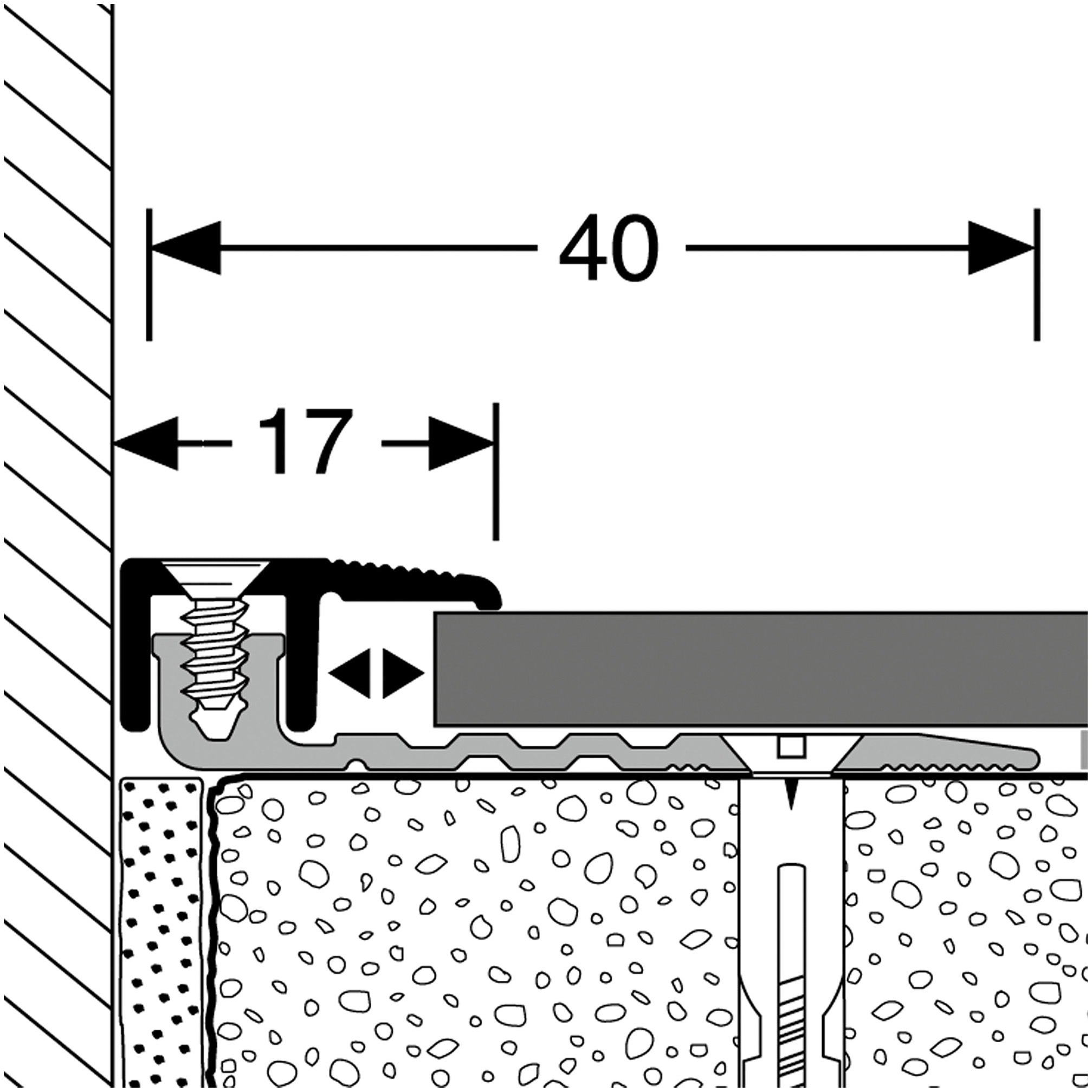 40

17