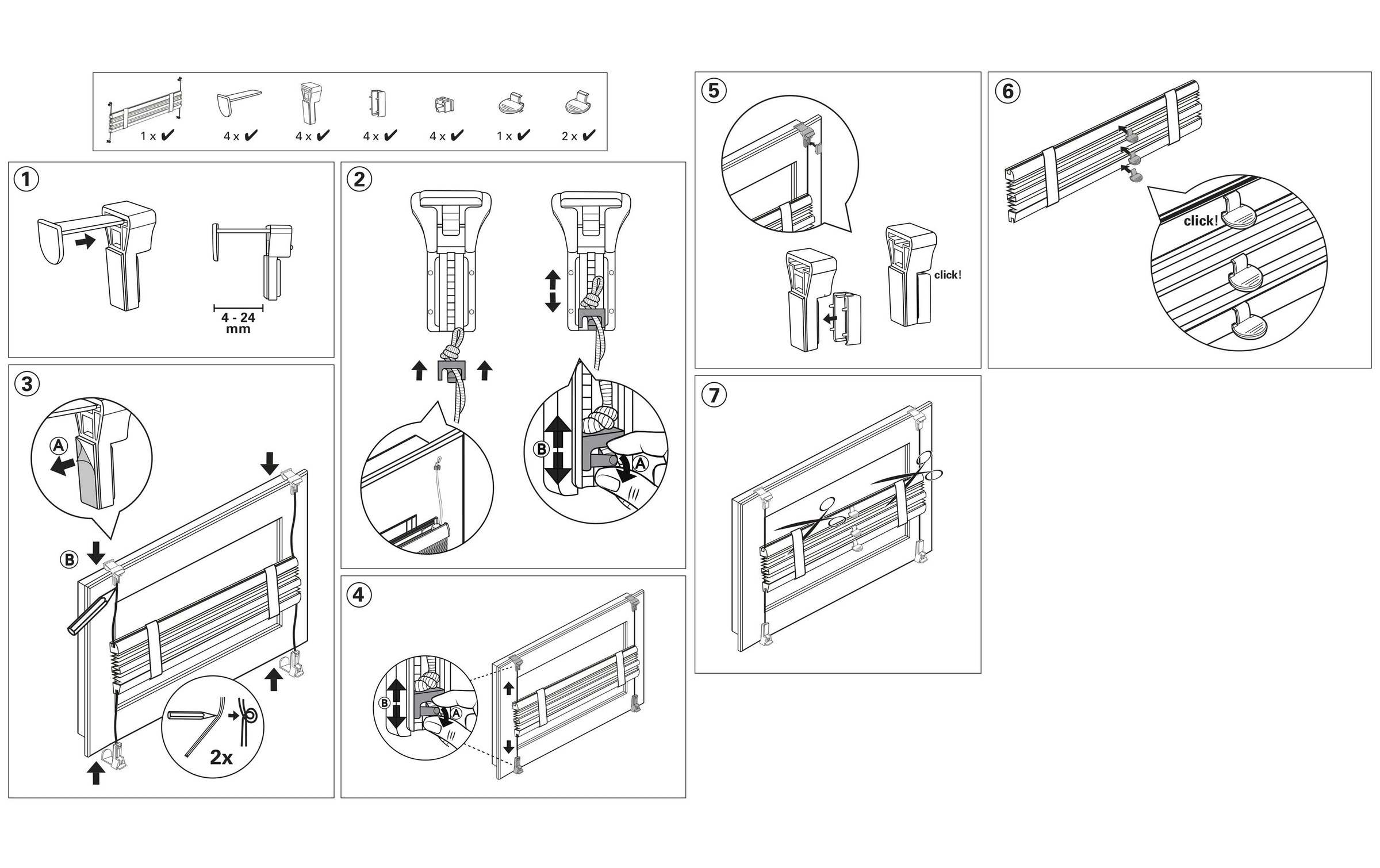 1 x ✔ 4 x ✔ 4 x ✔ 4 x ✔ 4 x ✔ 1 x ✔ 2 x ✔

1

4 - 24 mm

2

B

A

3

A

B

2x

4

B

A

5

click!

6

click!

7