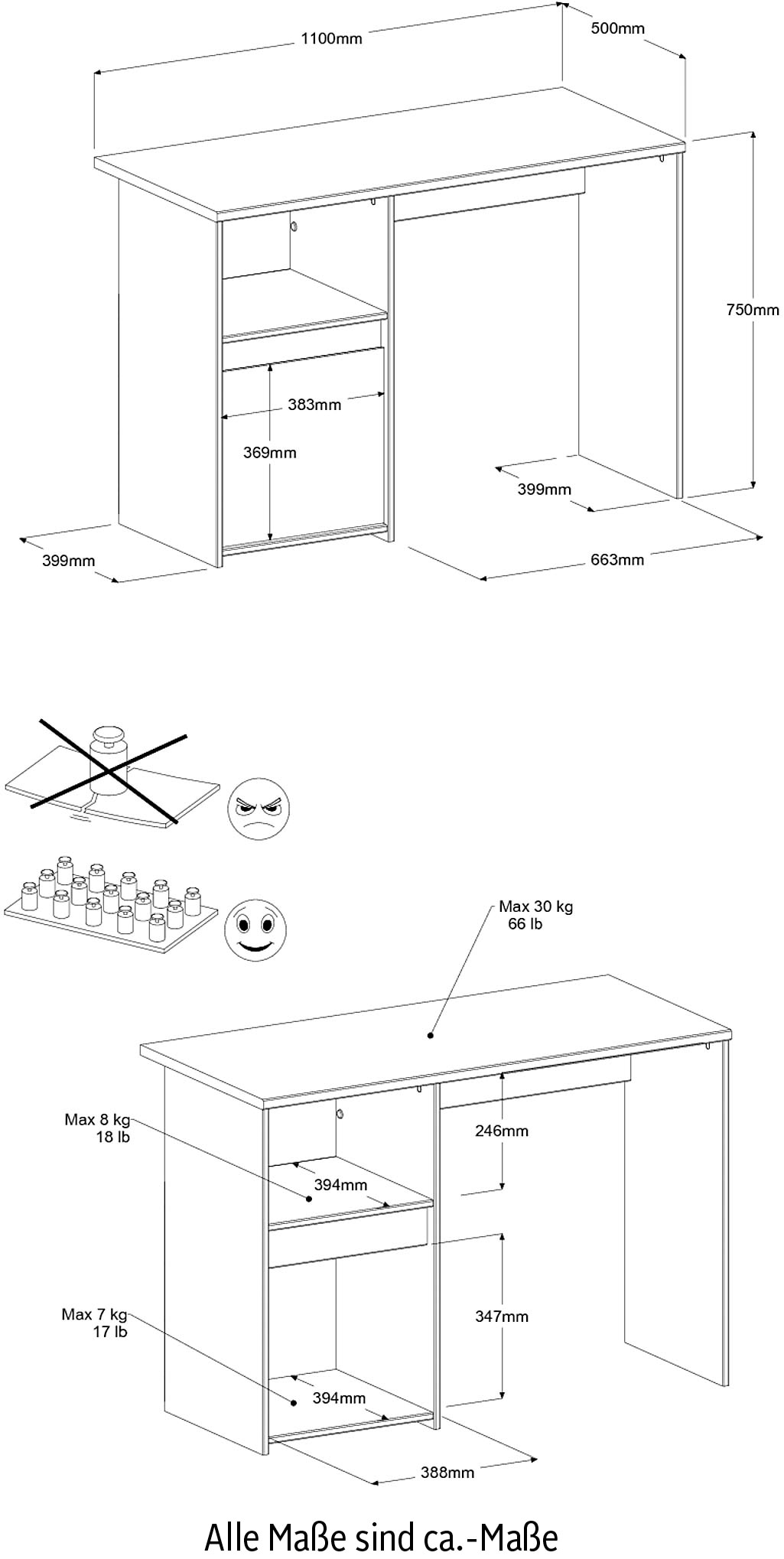 1100mm
500mm
750mm
383mm
369mm
399mm
399mm
663mm

Max 30 kg
66 lb
Max 8 kg
18 lb
246mm
394mm
Max 7 kg
17 lb
347mm
394mm
388mm

Alle Maße sind ca.-Maße