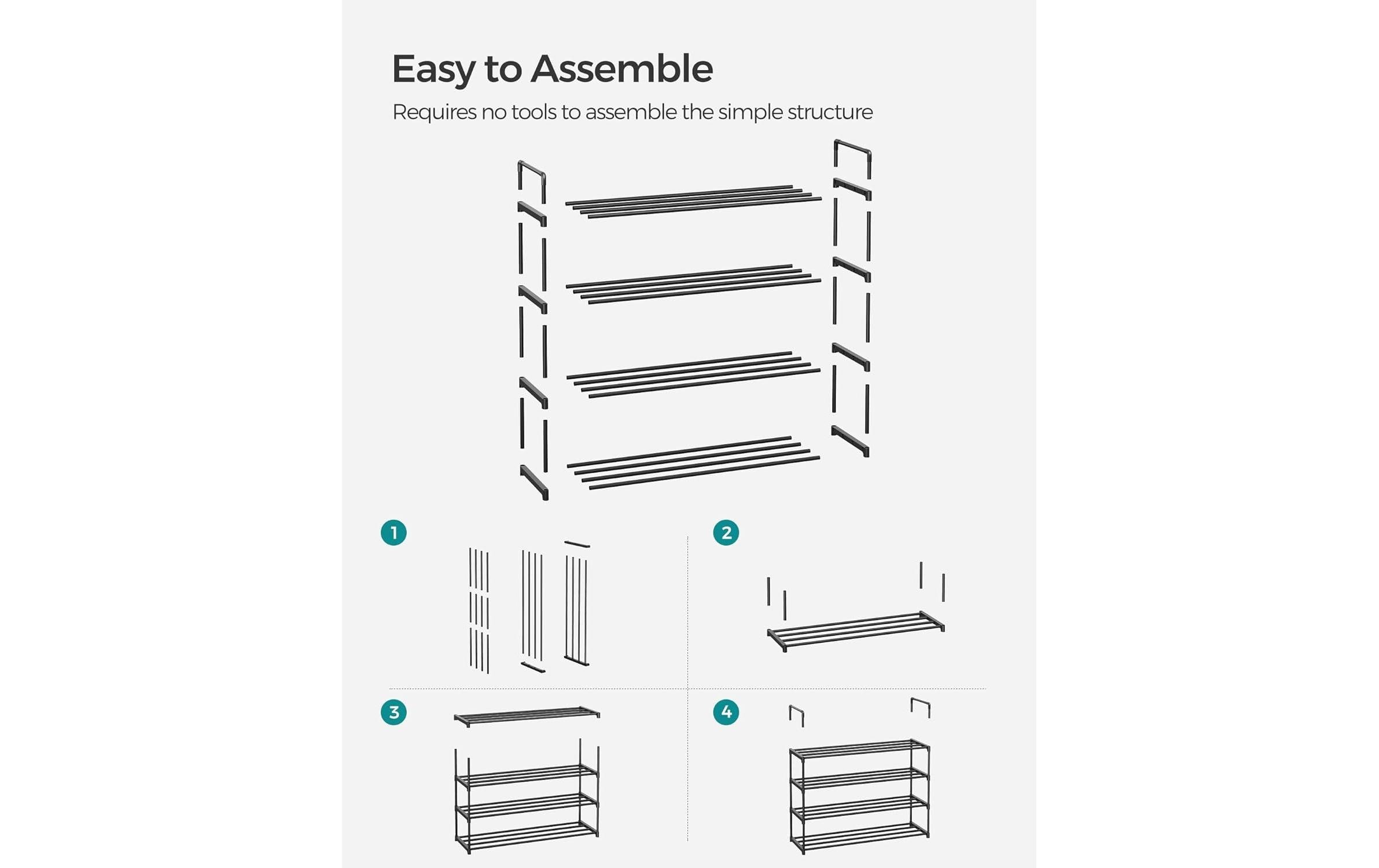 Easy to Assemble

Requires no tools to assemble the simple structure

1

2

3

4