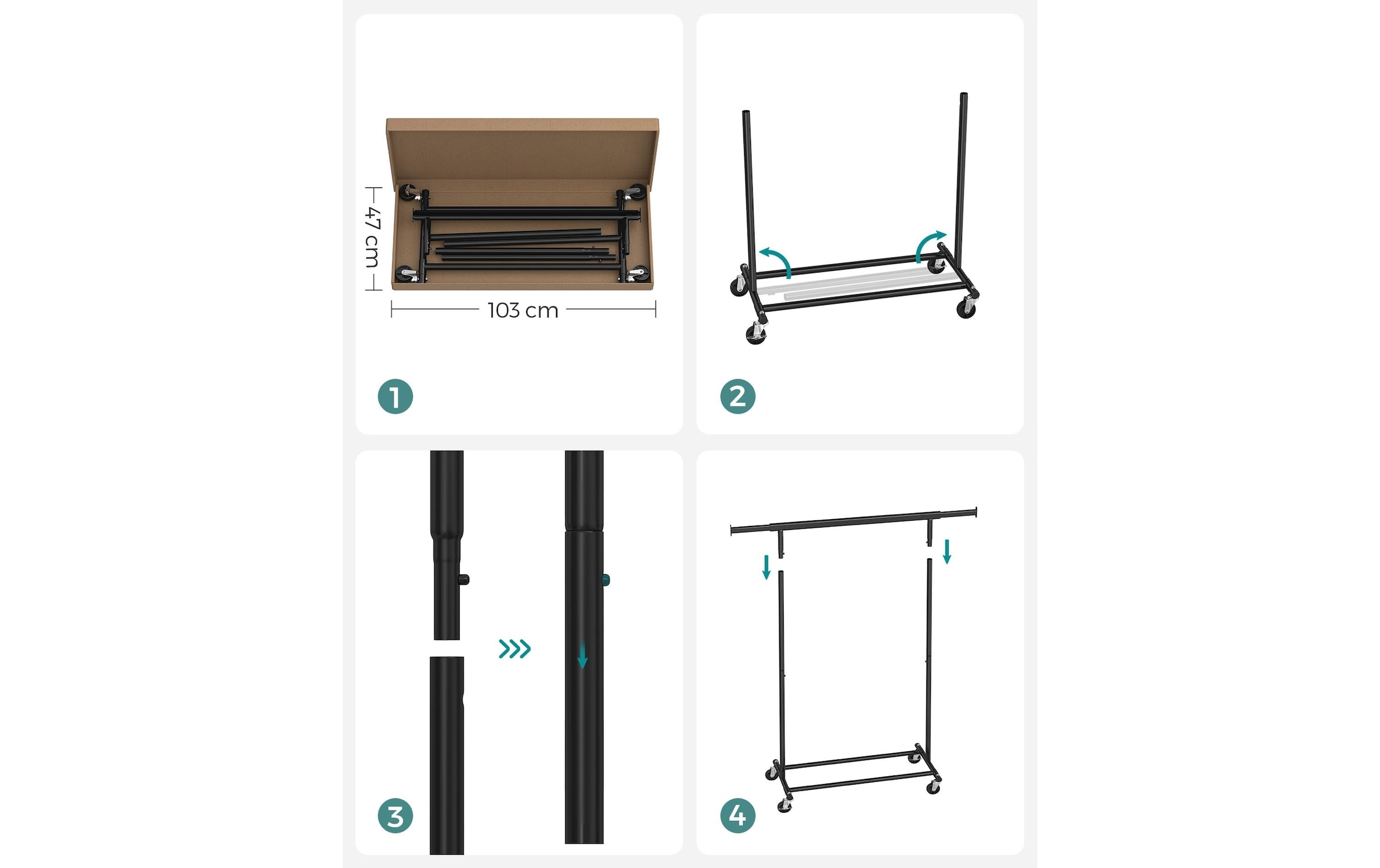 47 cm

103 cm

1

2

3

4