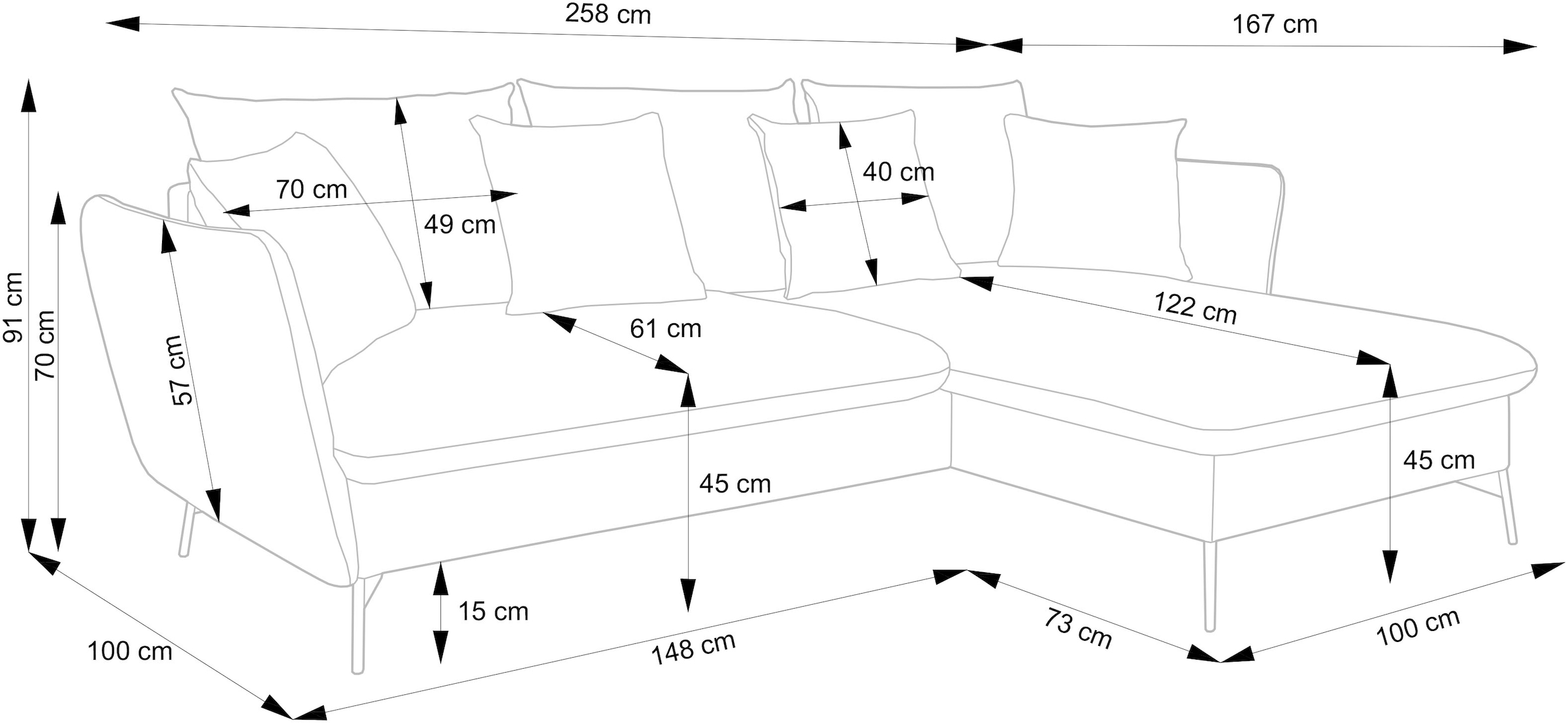 258 cm
167 cm
91 cm
70 cm
70 cm
49 cm
40 cm
57 cm
61 cm
122 cm
45 cm
45 cm
15 cm
100 cm
148 cm
73 cm
100 cm