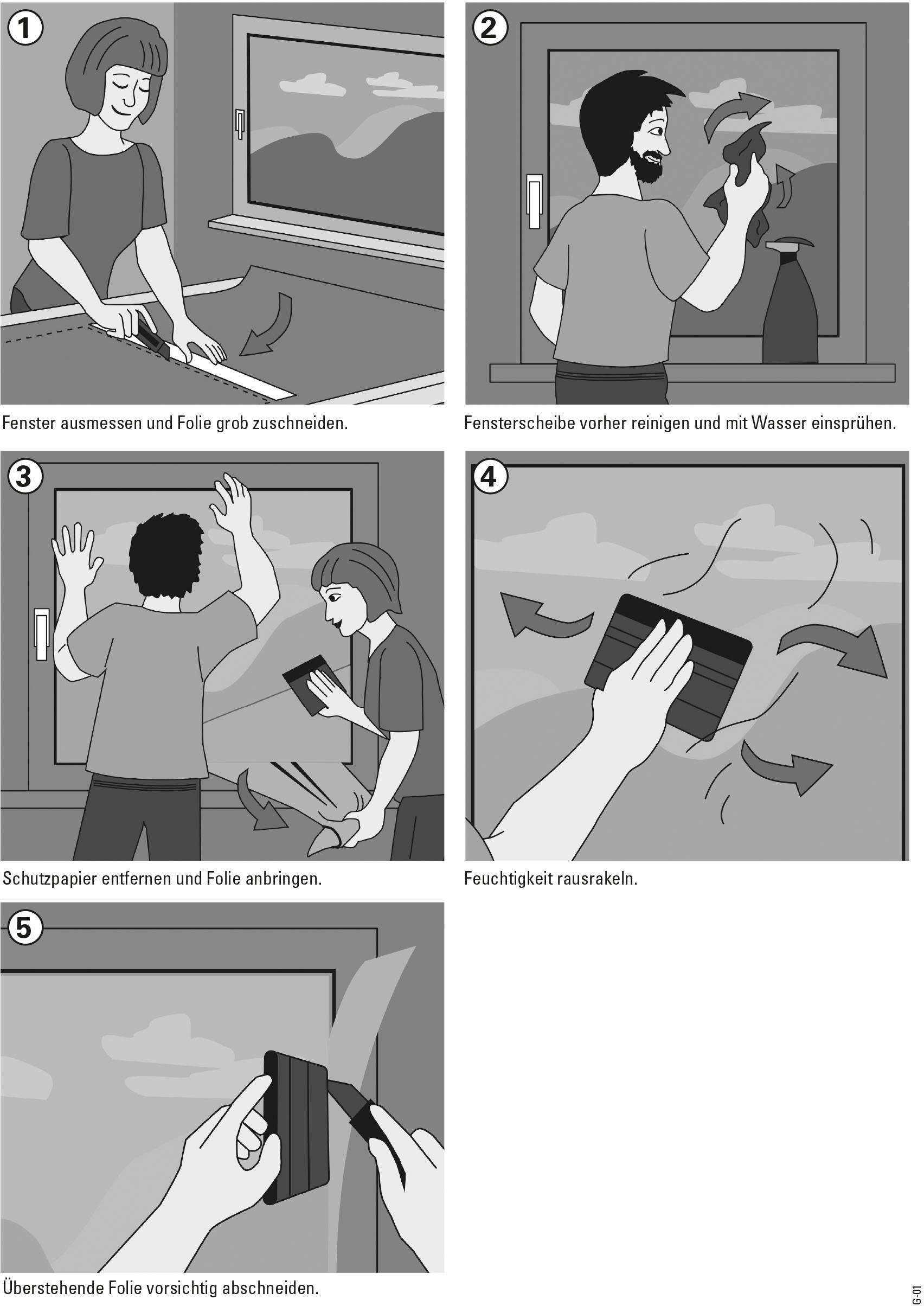 1

Fenster ausmessen und Folie grob zuschneiden.

2

Fensterscheibe vorher reinigen und mit Wasser einsprühen.

3

Schutzpapier entfernen und Folie anbringen.

4

Feuchtigkeit rausrakeln.

5

Überstehende Folie vorsichtig abschneiden.

G-01