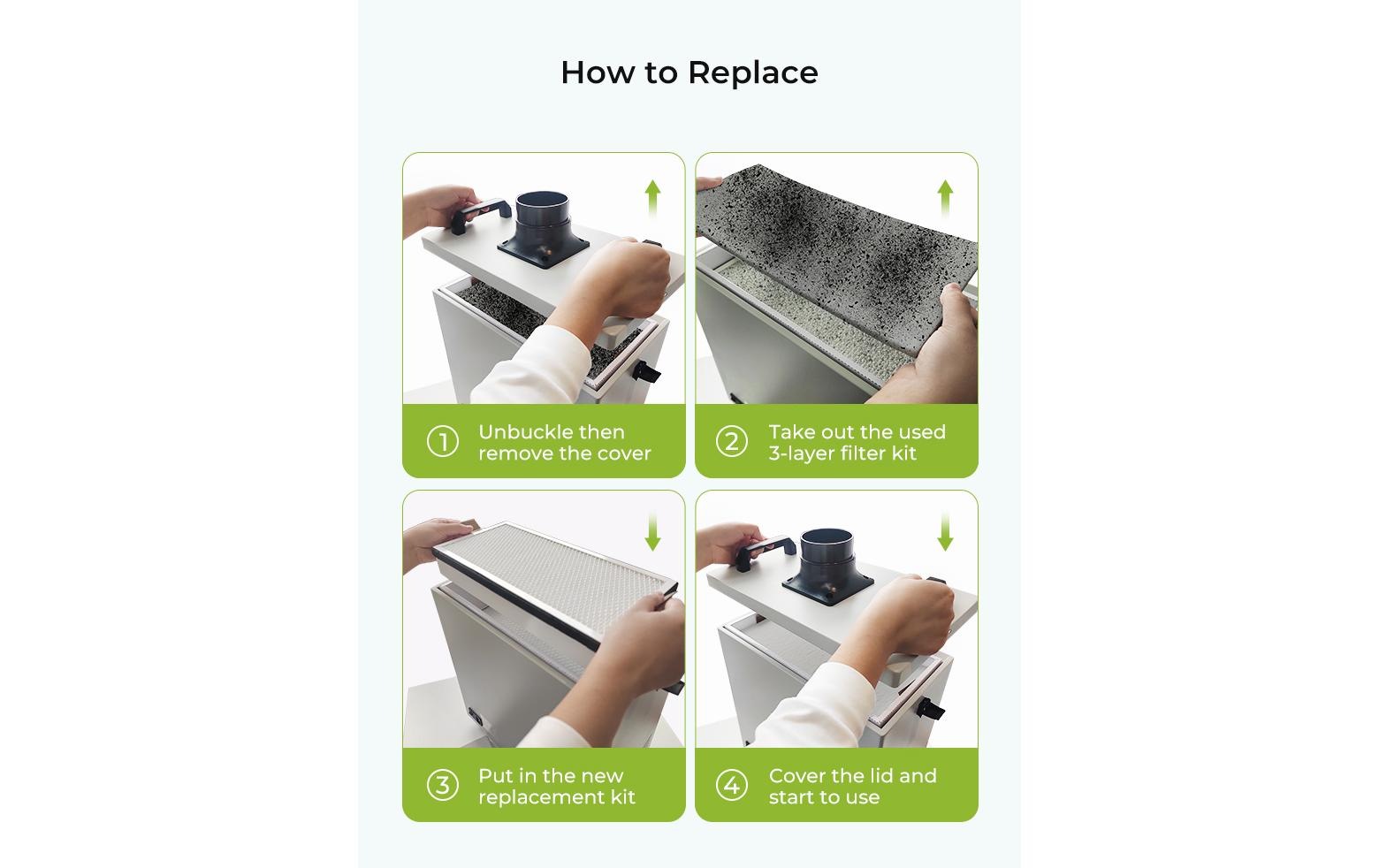 How to Replace

① Unbuckle then remove the cover

② Take out the used 3-layer filter kit

③ Put in the new replacement kit

④ Cover the lid and start to use