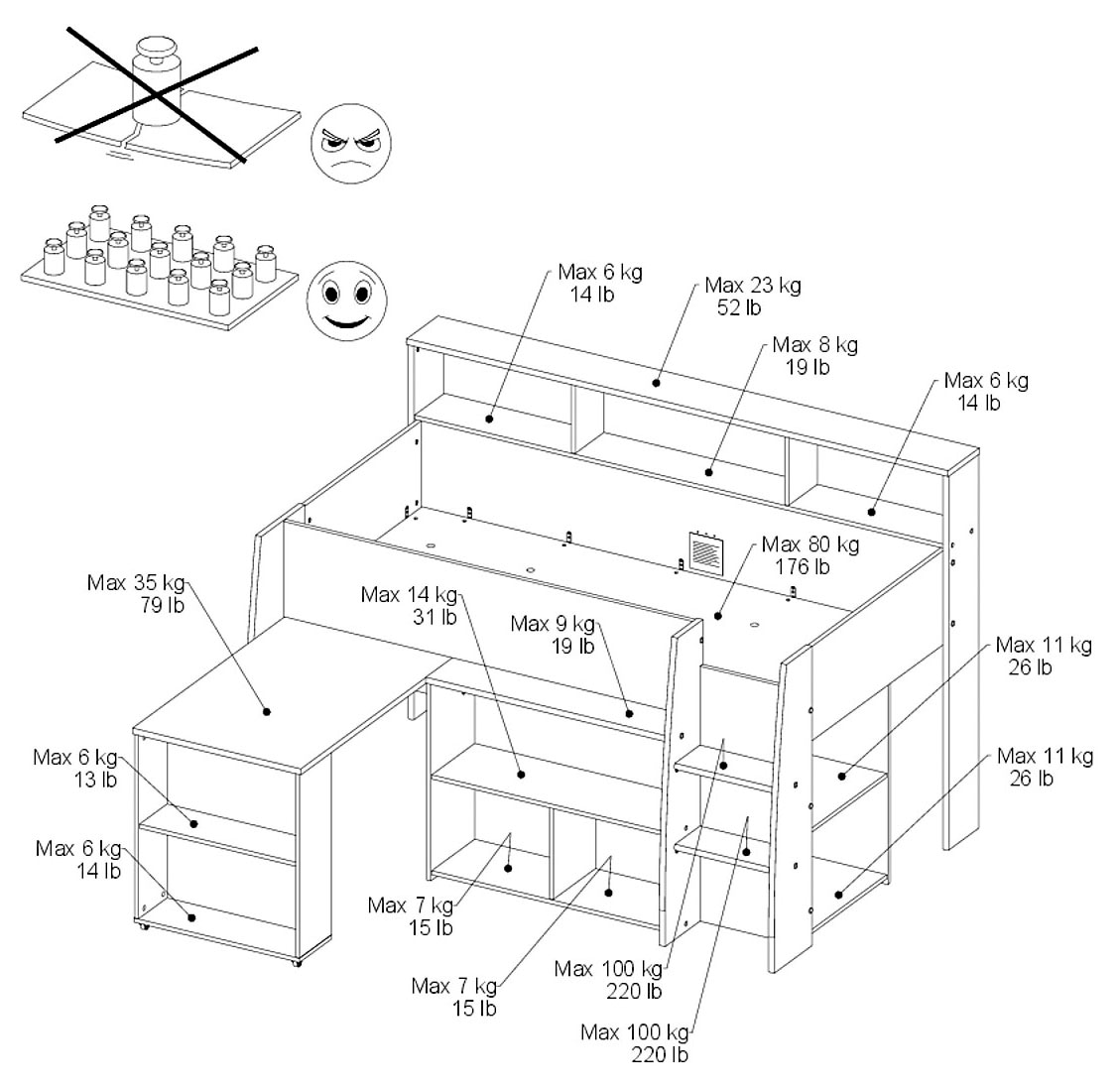 Max 6 kg
14 lb

Max 23 kg
52 lb

Max 8 kg
19 lb

Max 6 kg
14 lb

Max 80 kg
176 lb

Max 35 kg
79 lb

Max 14 kg
31 lb

Max 9 kg
19 lb

Max 11 kg
26 lb

Max 11 kg
26 lb

Max 6 kg
13 lb

Max 6 kg
14 lb

Max 7 kg
15 lb

Max 7 kg
15 lb

Max 100 kg
220 lb

Max 100 kg
220 lb