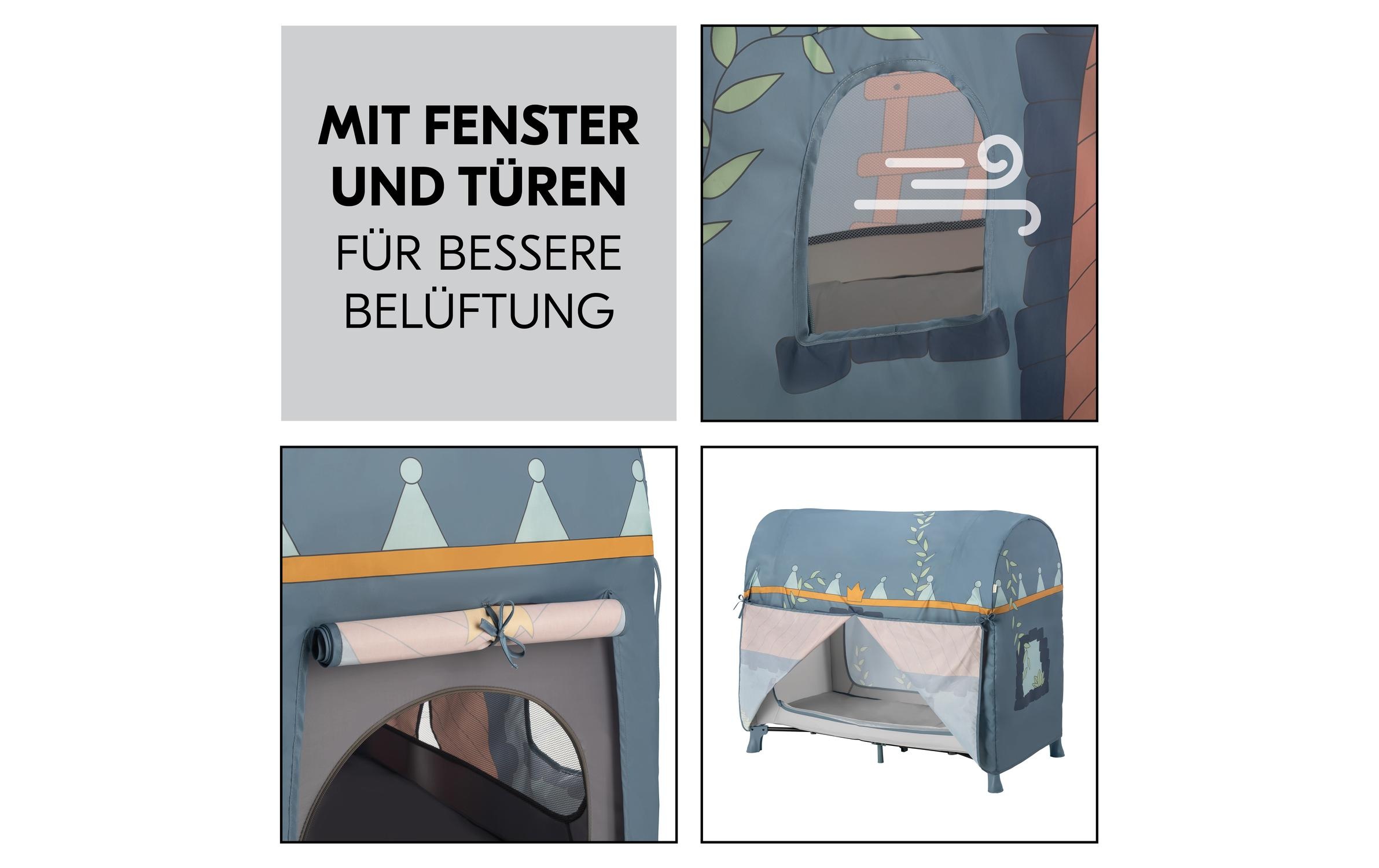 MIT FENSTER UND TÜREN

FÜR BESSERE BELÜFTUNG