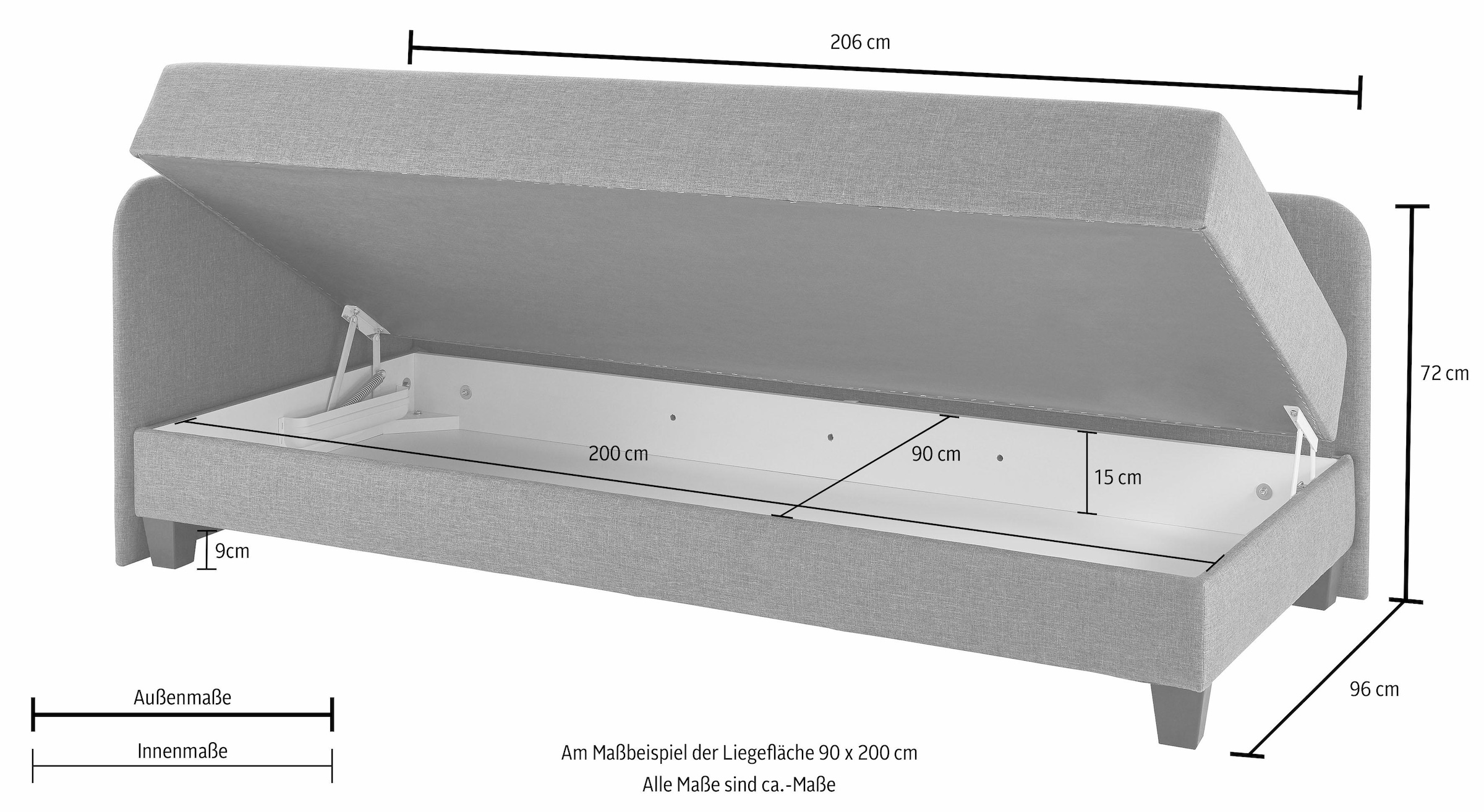 206 cm

72 cm

200 cm

90 cm

15 cm

9cm

96 cm

Außenmaße

Innenmaße

Am Maßbeispiel der Liegefläche 90 x 200 cm
Alle Maße sind ca.-Maße