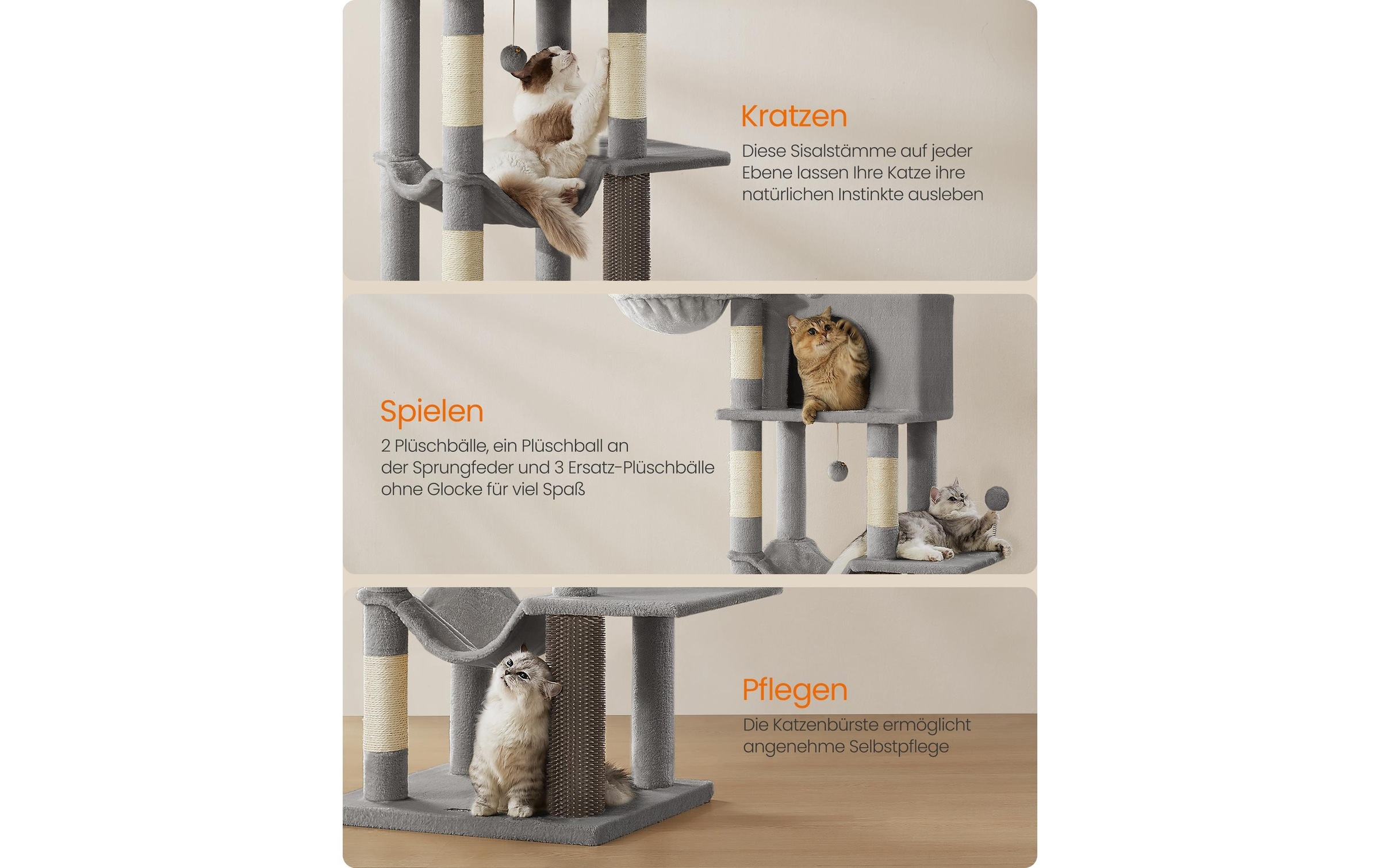 Kratzen

Diese Sisalstämme auf jeder Ebene lassen Ihre Katze ihre natürlichen Instinkte ausleben

Spielen

2 Plüschbälle, ein Plüschball an der Sprungfeder und 3 Ersatz-Plüschbälle ohne Glocke für viel Spaß

Pflegen

Die Katzenbürste ermöglicht angenehme Selbstpflege