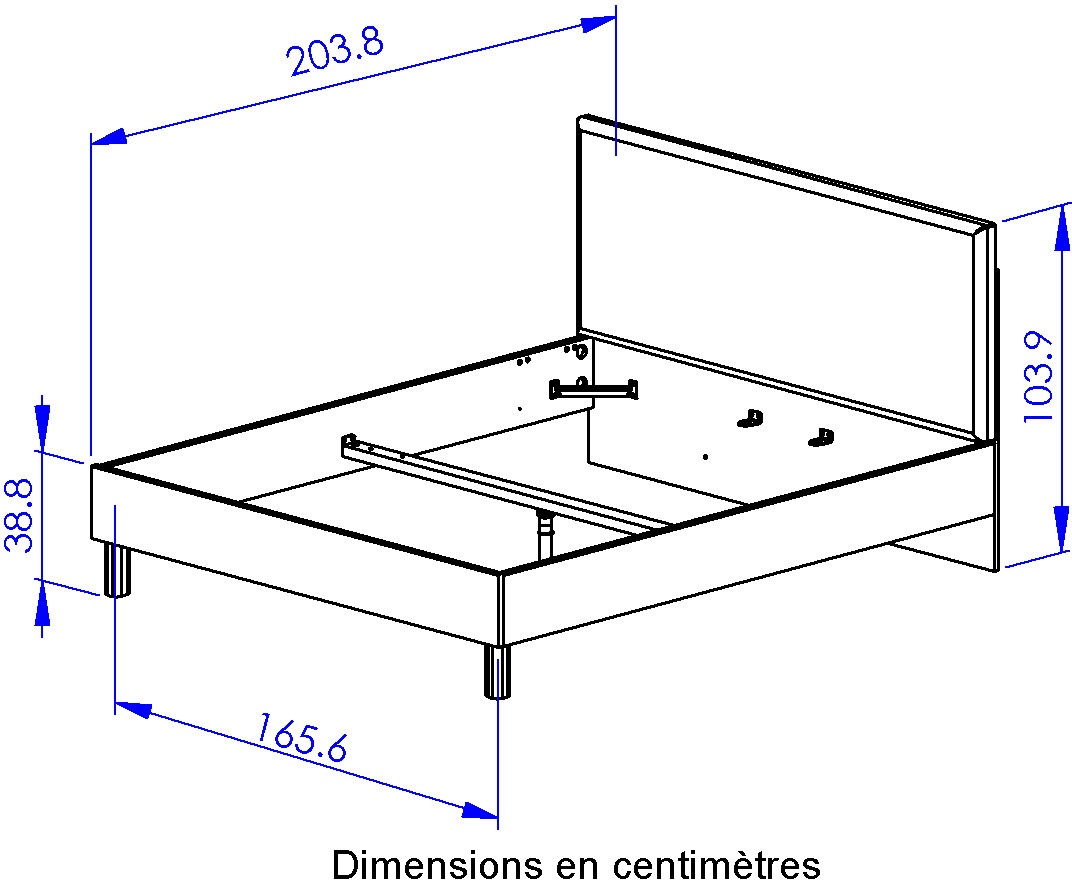 203.8

103.9

38.8

165.6

Dimensions en centimètres