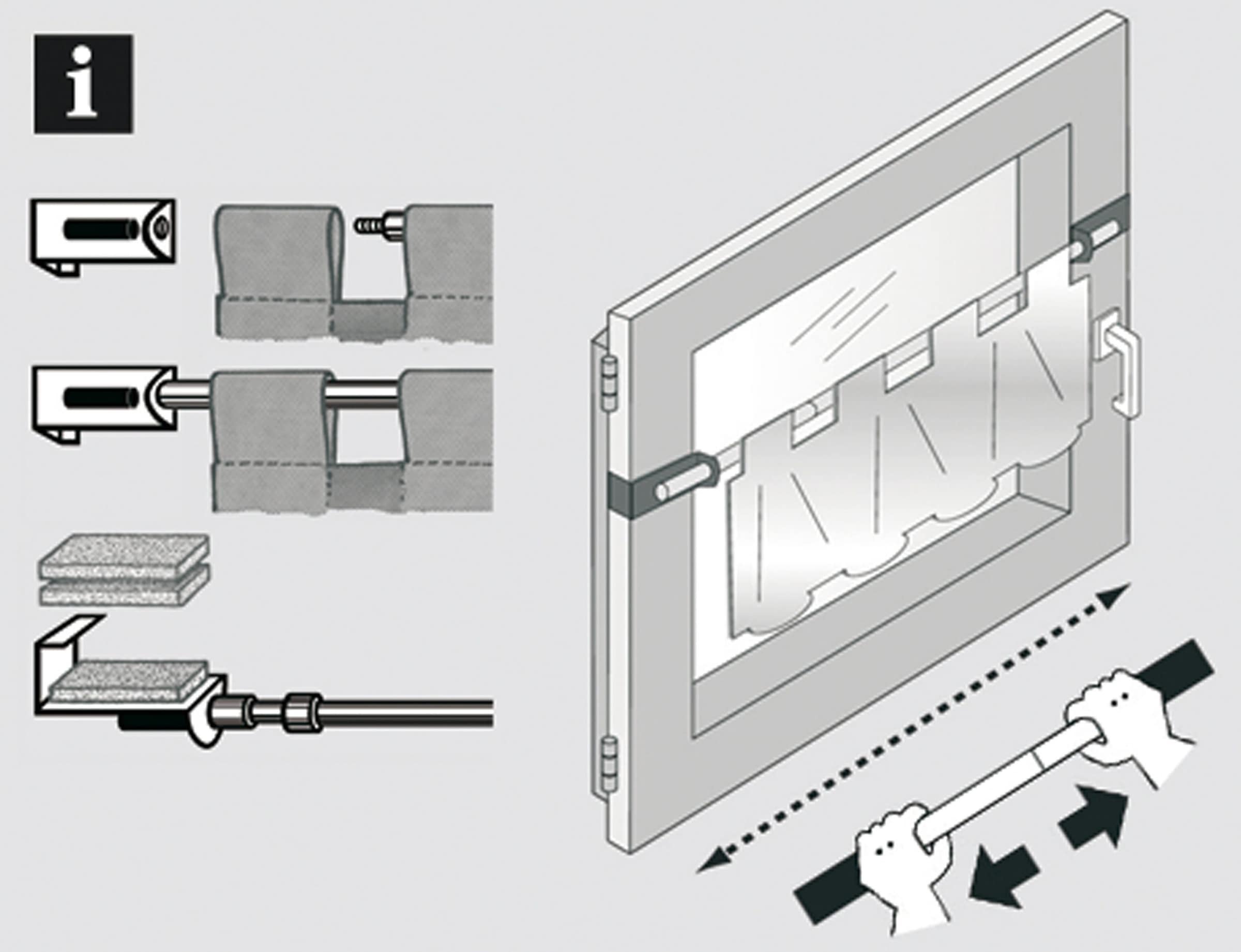 i