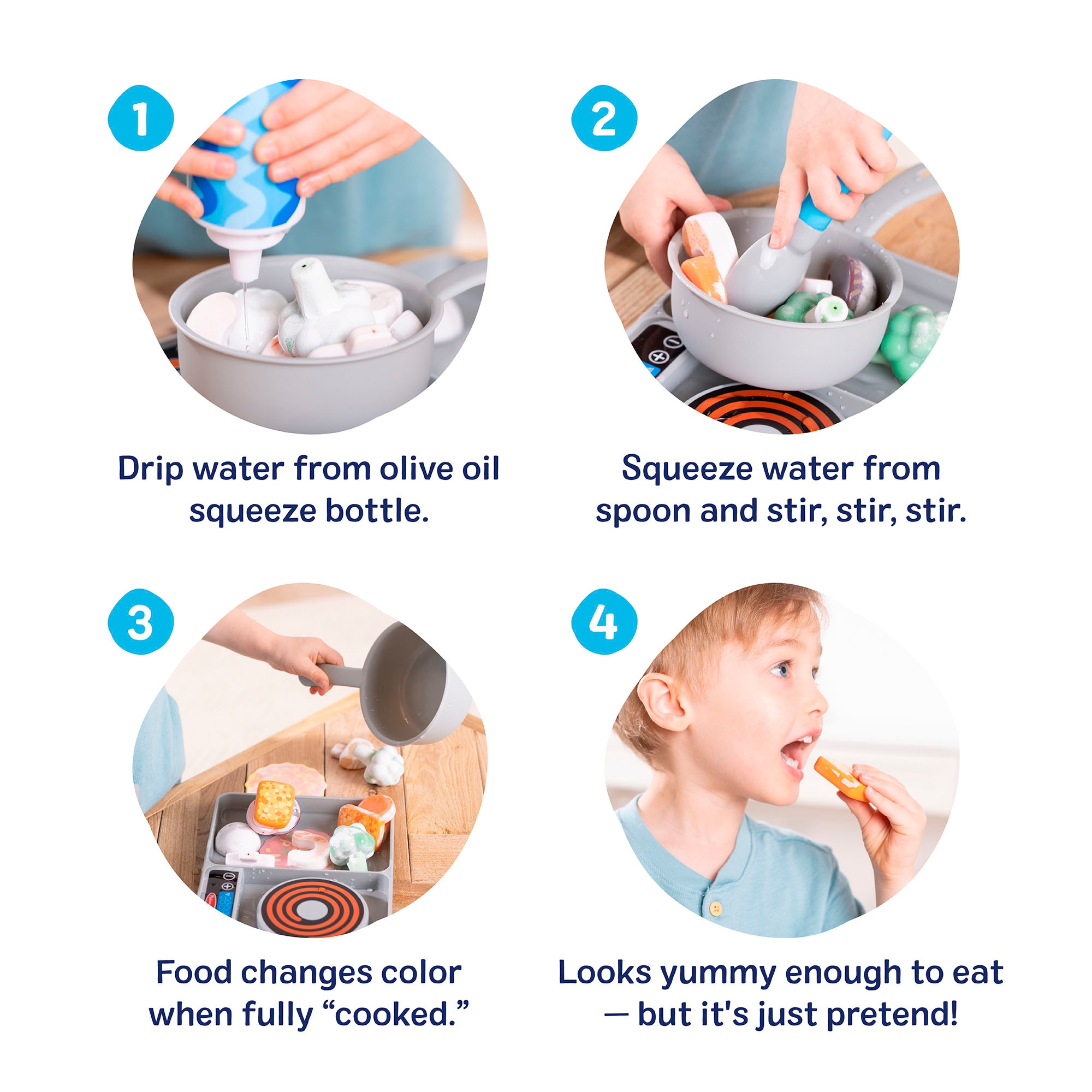 1

Drip water from olive oil squeeze bottle.

2

Squeeze water from spoon and stir, stir, stir.

3

Food changes color when fully “cooked.”

4

Looks yummy enough to eat — but it's just pretend!