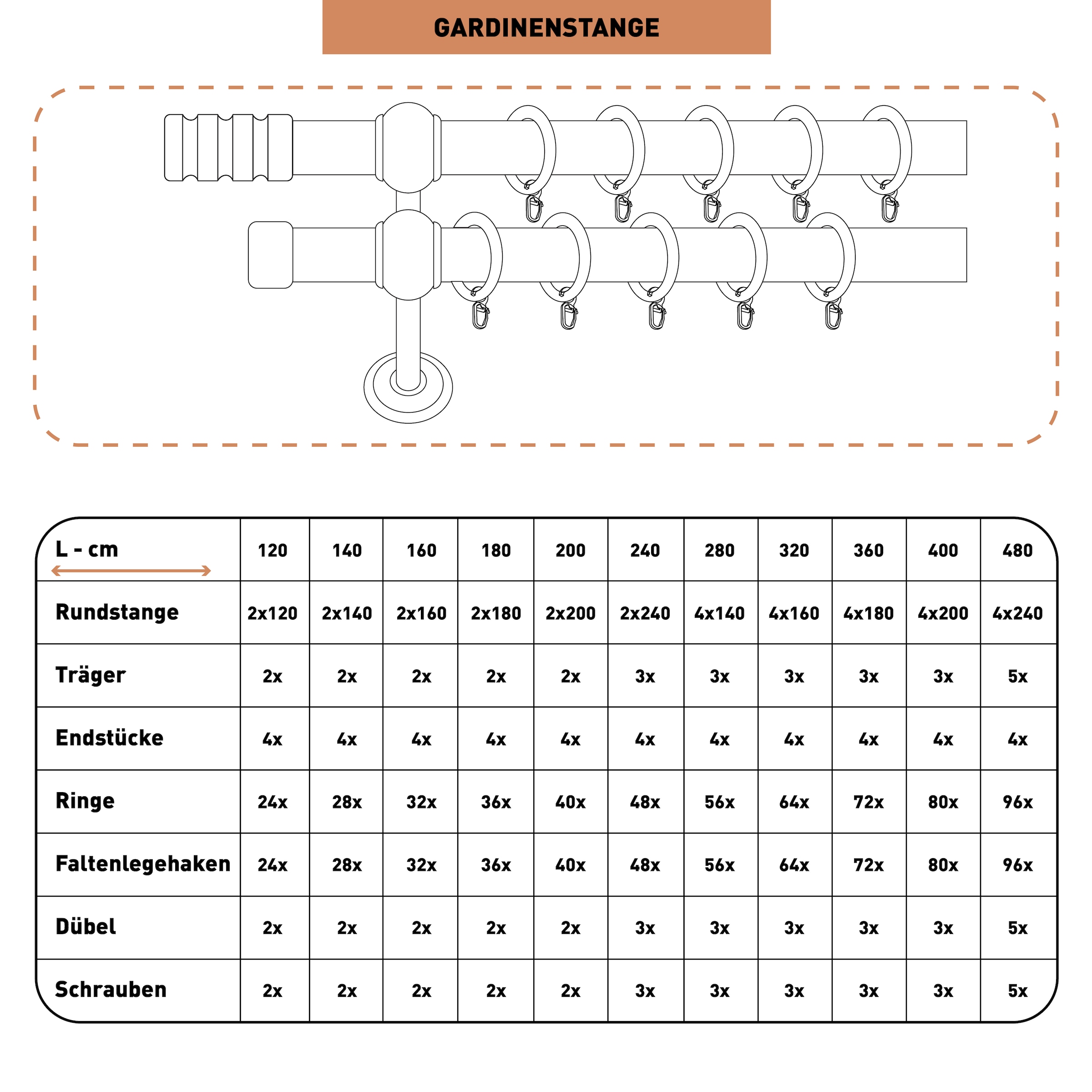 GARDINENSTANGE

| L - cm | 120 | 140 | 160 | 180 | 200 | 240 | 280 | 320 | 360 | 400 | 480 |
|---|---|---|---|---|---|---|---|---|---|---|---|
| Rundstange | 2x120 | 2x140 | 2x160 | 2x180 | 2x200 | 2x240 | 4x140 | 4x160 | 4x180 | 4x200 | 4x240 |
| Träger | 2x | 2x | 2x | 2x | 2x | 3x | 3x | 3x | 3x | 3x | 5x |
| Endstücke | 4x | 4x | 4x | 4x | 4x | 4x | 4x | 4x | 4x | 4x | 4x |
| Ringe | 24x | 28x | 32x | 36x | 40x | 48x | 56x | 64x | 72x | 80x | 96x |
| Faltenlegehaken | 24x | 28x | 32x | 36x | 40x | 48x | 56x | 64x | 72x | 80x | 96x |
| Dübel | 2x | 2x | 2x | 2x | 2x | 3x | 3x | 3x | 3x | 3x | 5x |
| Schrauben | 2x | 2x | 2x | 2x | 2x | 3x | 3x | 3x | 3x | 3x | 5x |