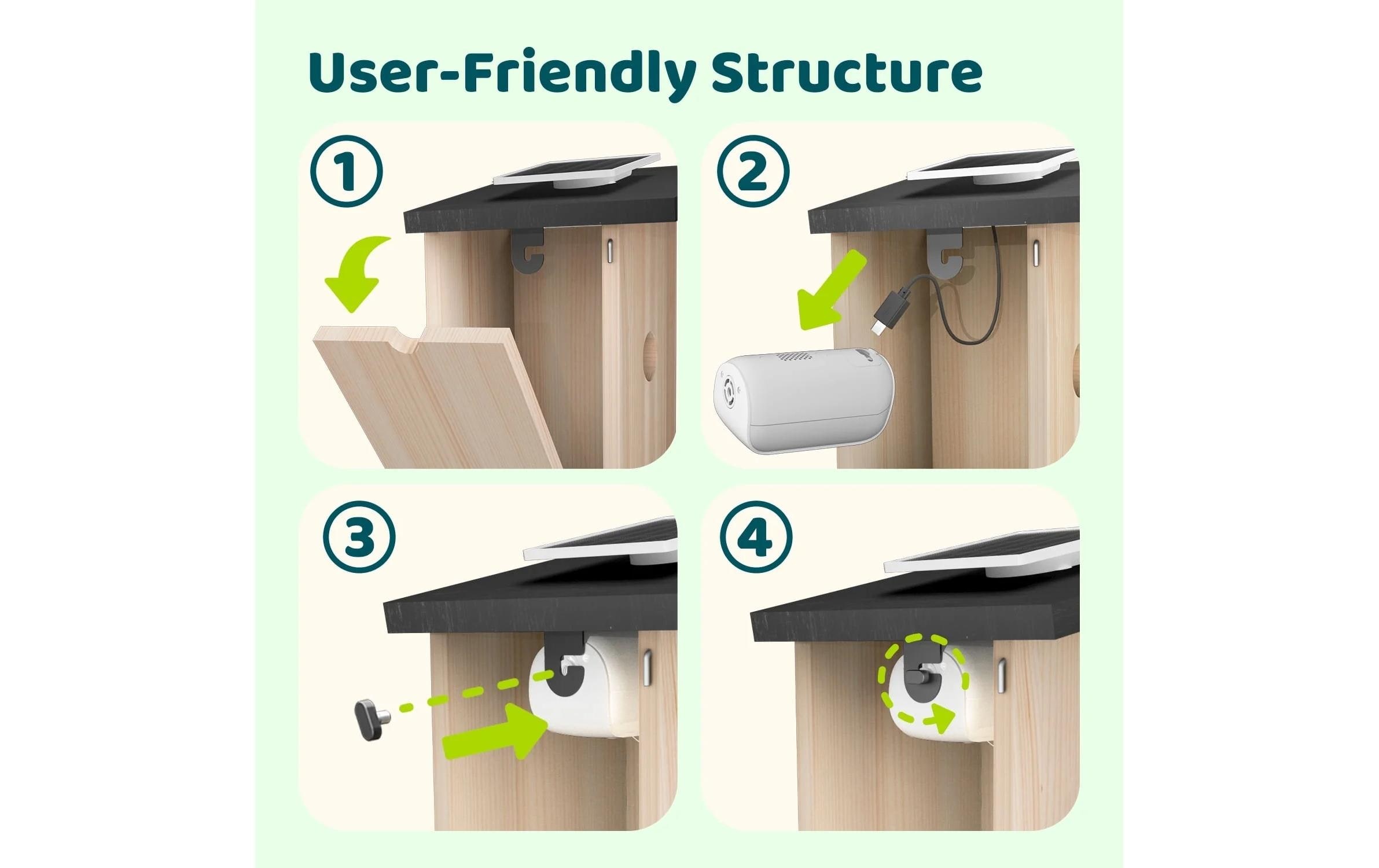 User-Friendly Structure

1

2

3

4