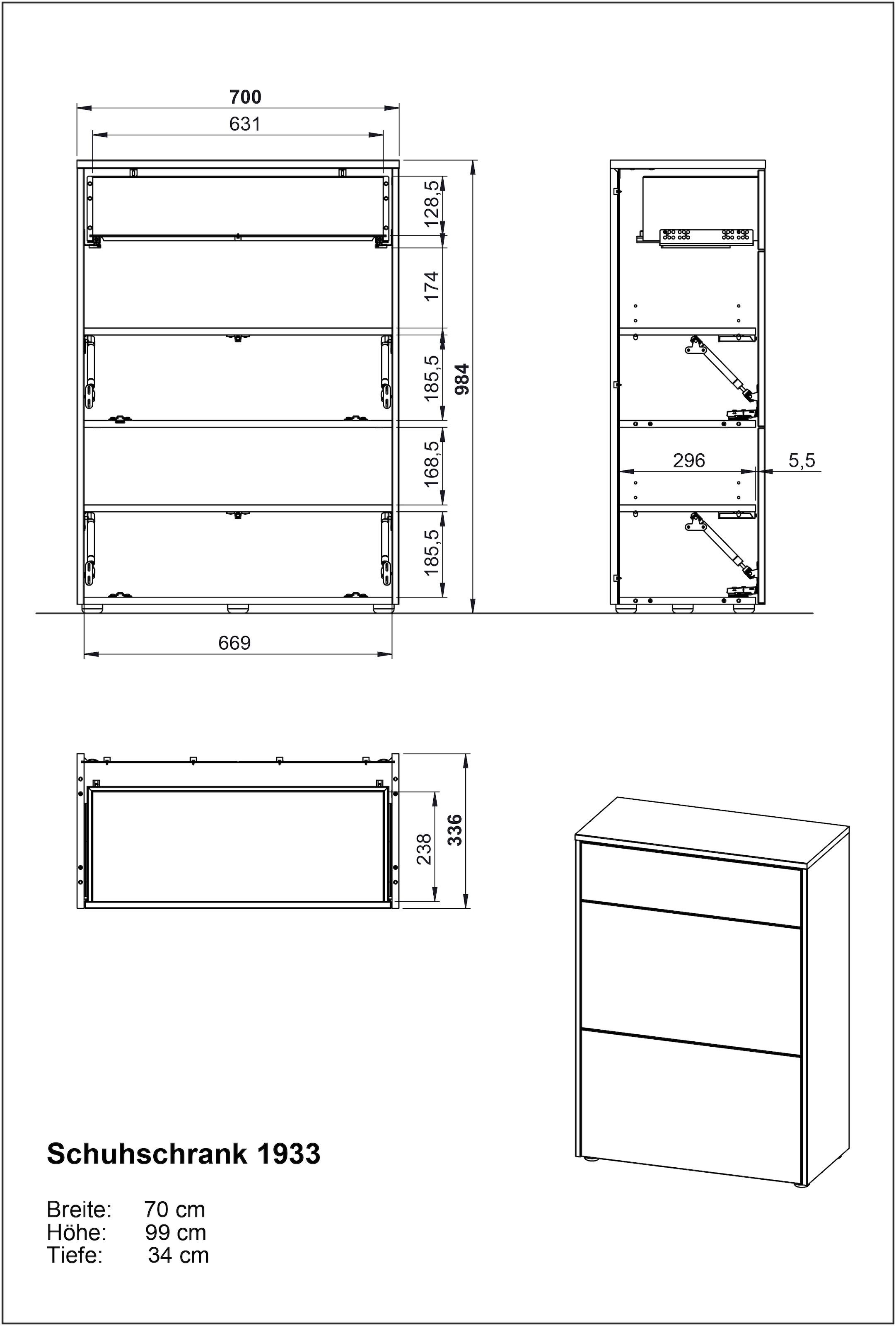 700

631

128,5

174

185,5

984

168,5

185,5

669

296

5,5

238

336

Schuhschrank 1933

Breite: 70 cm
Höhe: 99 cm
Tiefe: 34 cm