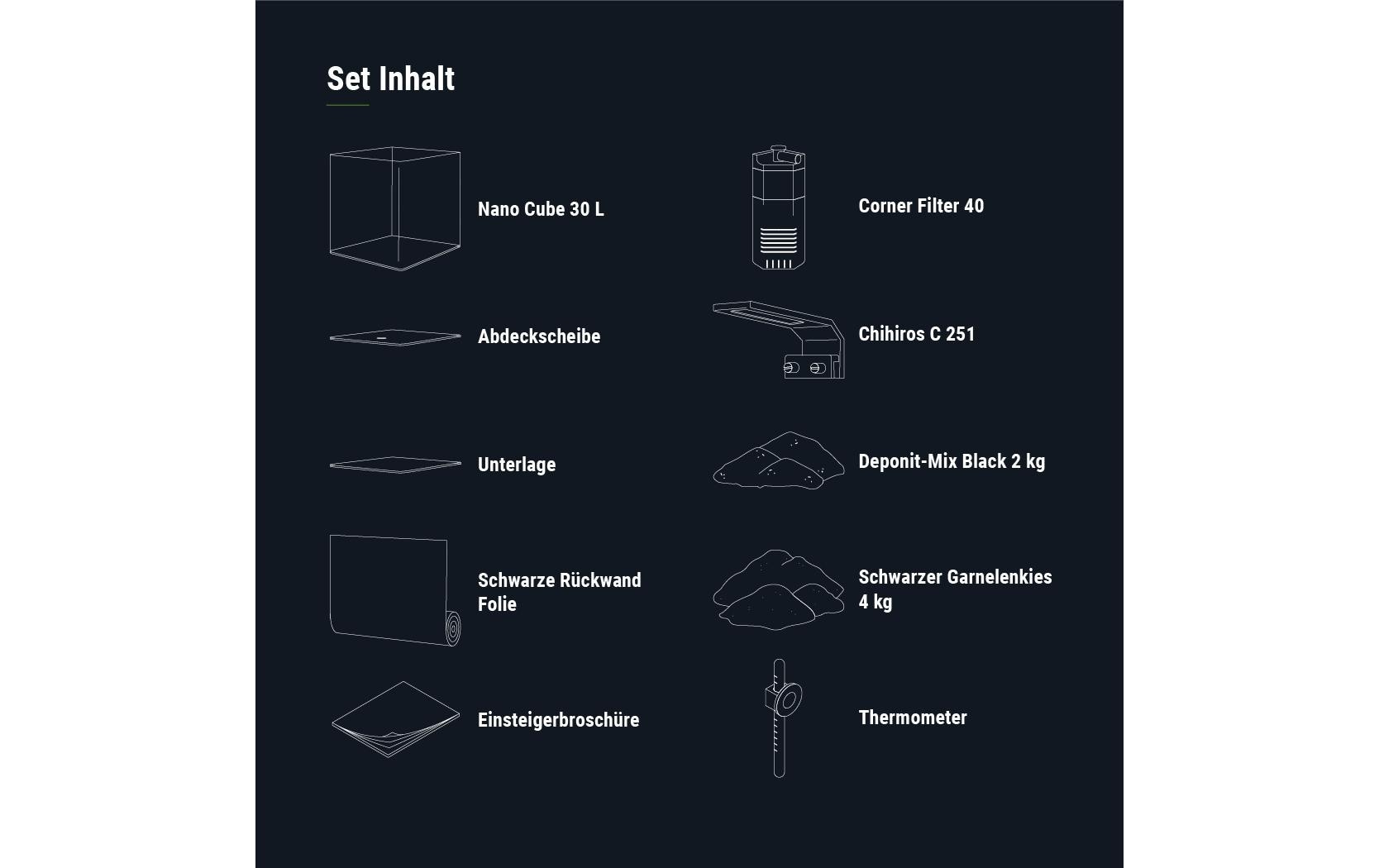 Set Inhalt

Nano Cube 30 L

Abdeckscheibe

Unterlage

Schwarze Rückwand Folie

Einsteigerbroschüre

Corner Filter 40

Chihiros C 251

Deponit-Mix Black 2 kg

Schwarzer Garnelenkies 4 kg

Thermometer