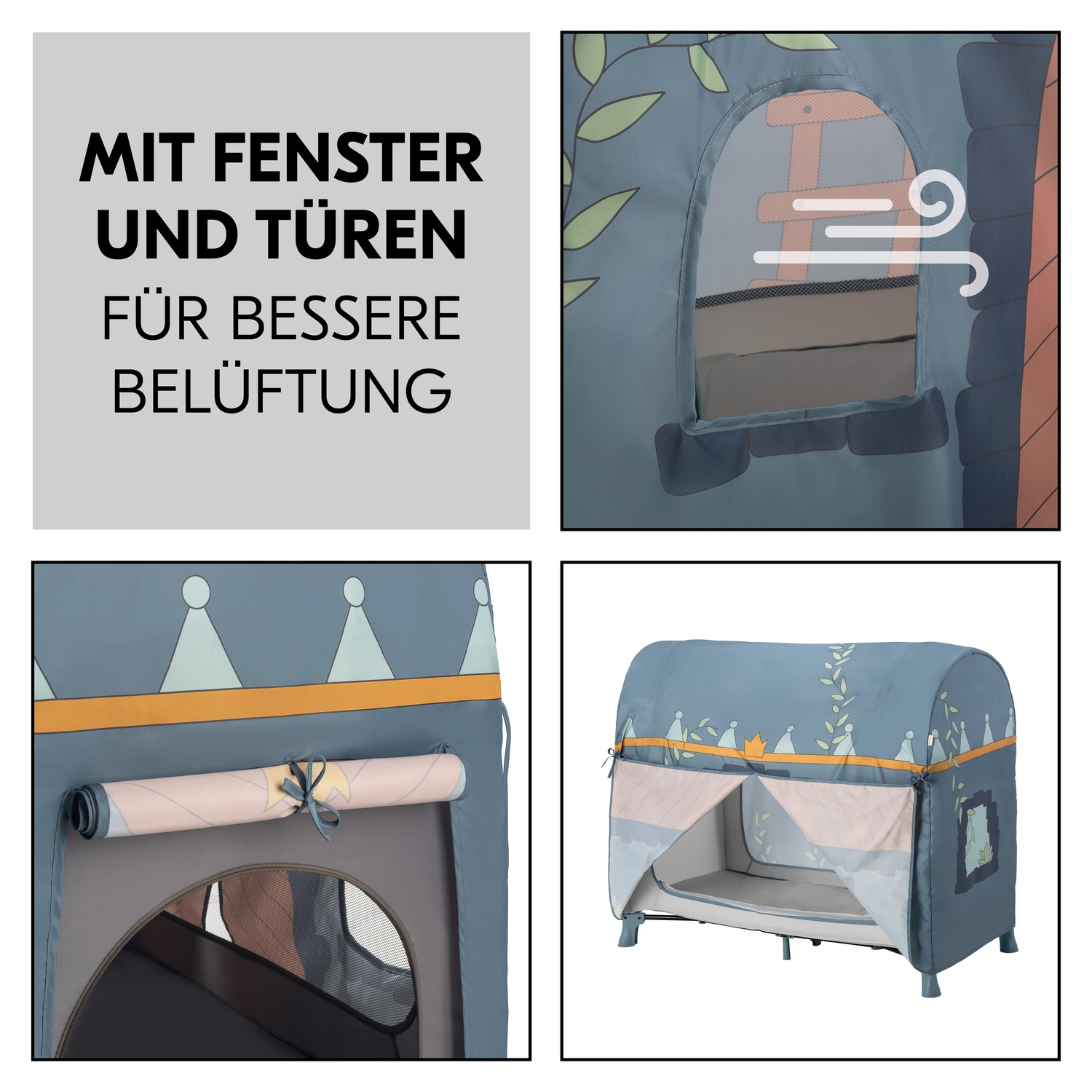 MIT FENSTER UND TÜREN
FÜR BESSERE BELÜFTUNG