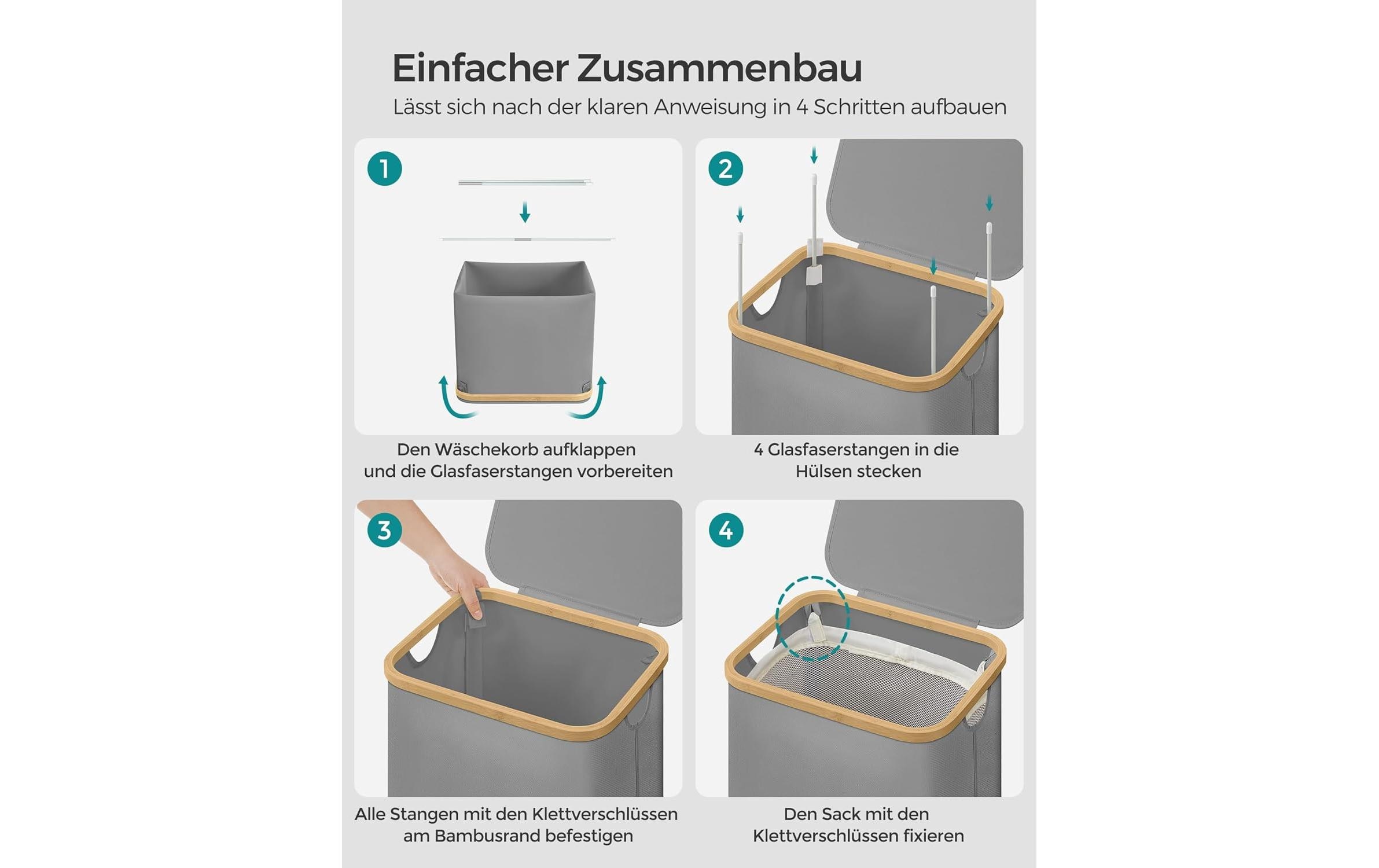 Einfacher Zusammenbau

Lässt sich nach der klaren Anweisung in 4 Schritten aufbauen

1

Den Wäschekorb aufklappen und die Glasfaserstangen vorbereiten

2

4 Glasfaserstangen in die Hülsen stecken

3

Alle Stangen mit den Klettverschlüssen am Bambusrand befestigen

4

Den Sack mit den Klettverschlüssen fixieren