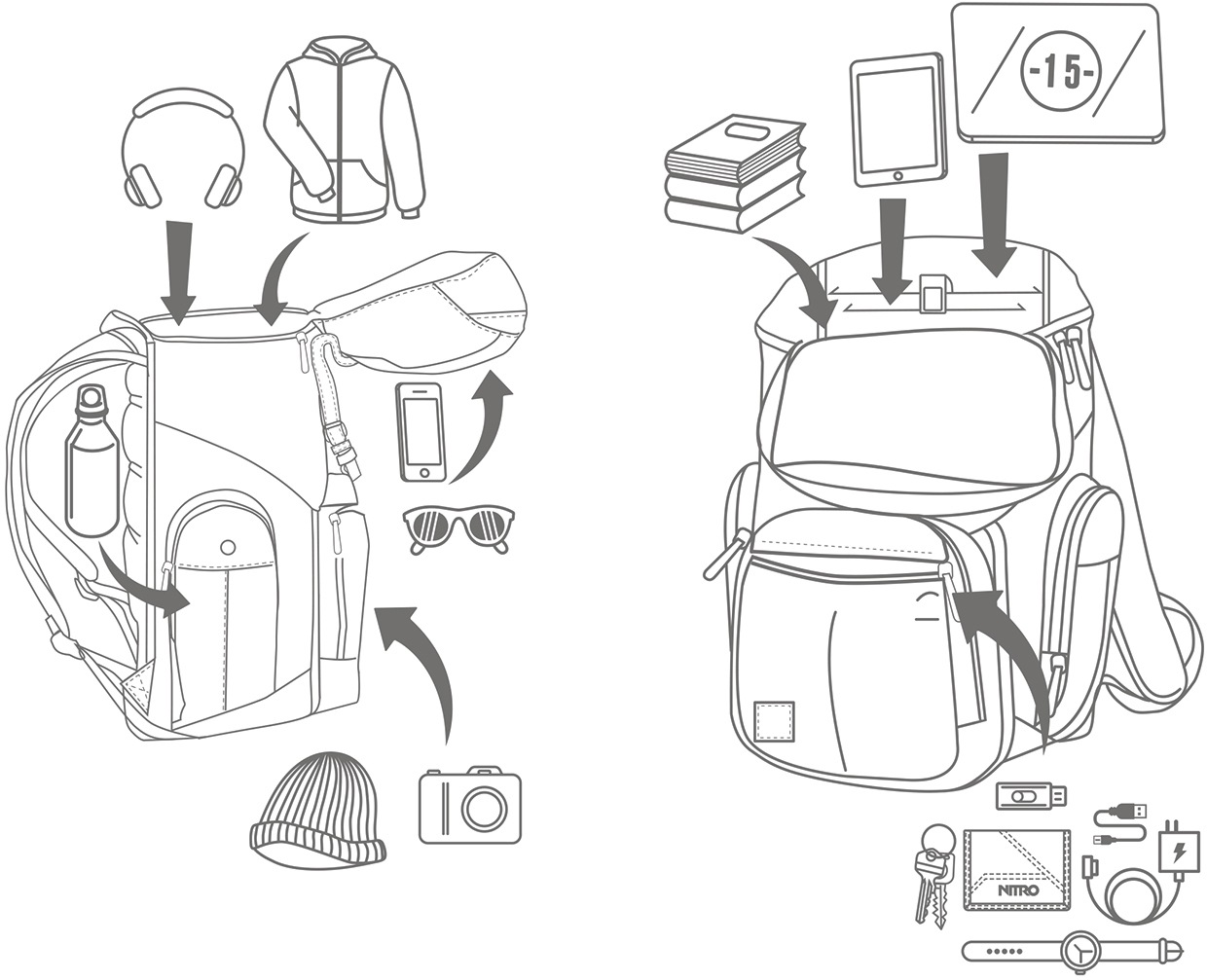 -15-

NITRO