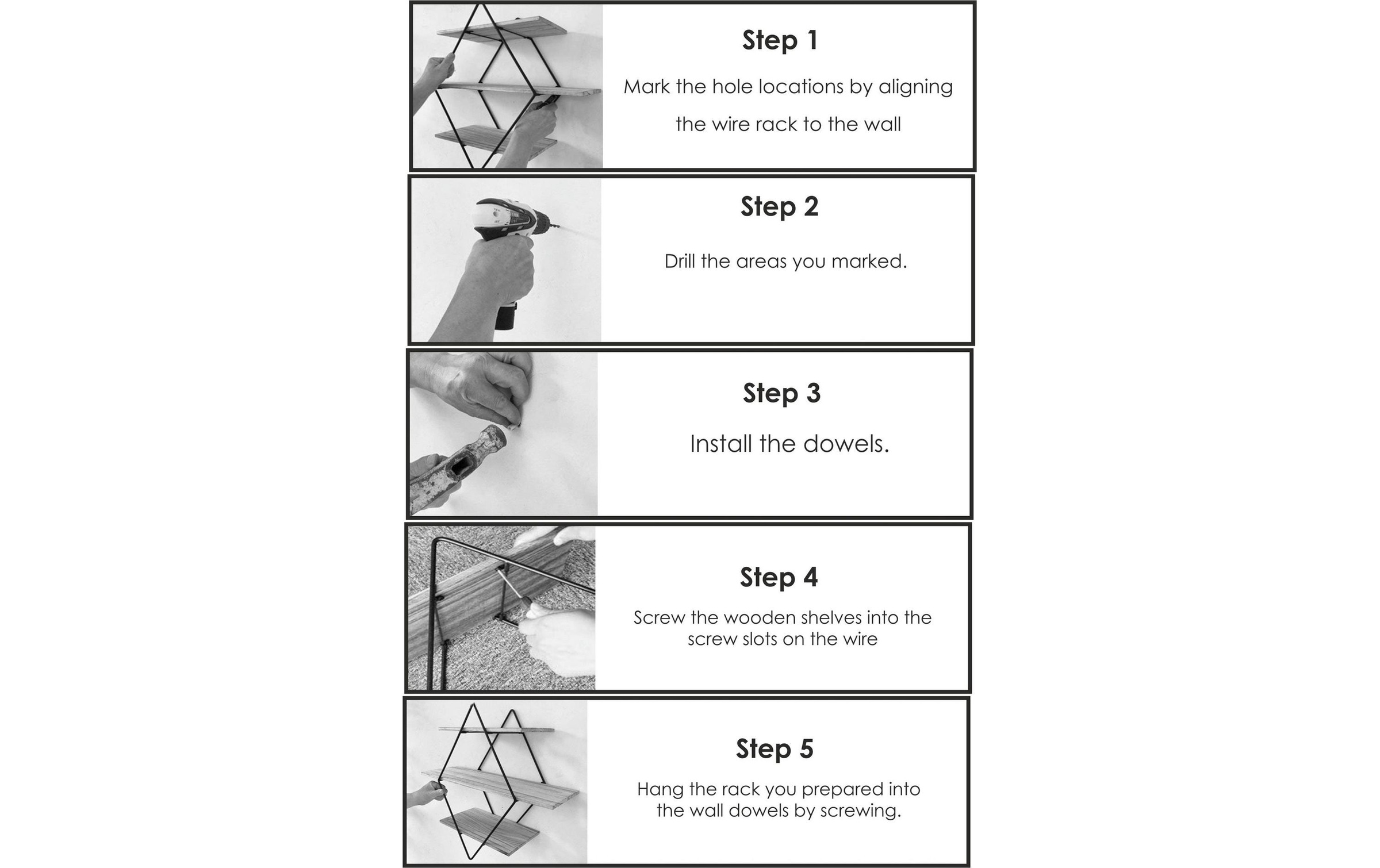 Step 1

Mark the hole locations by aligning the wire rack to the wall

Step 2

Drill the areas you marked.

Step 3

Install the dowels.

Step 4

Screw the wooden shelves into the screw slots on the wire

Step 5

Hang the rack you prepared into the wall dowels by screwing.