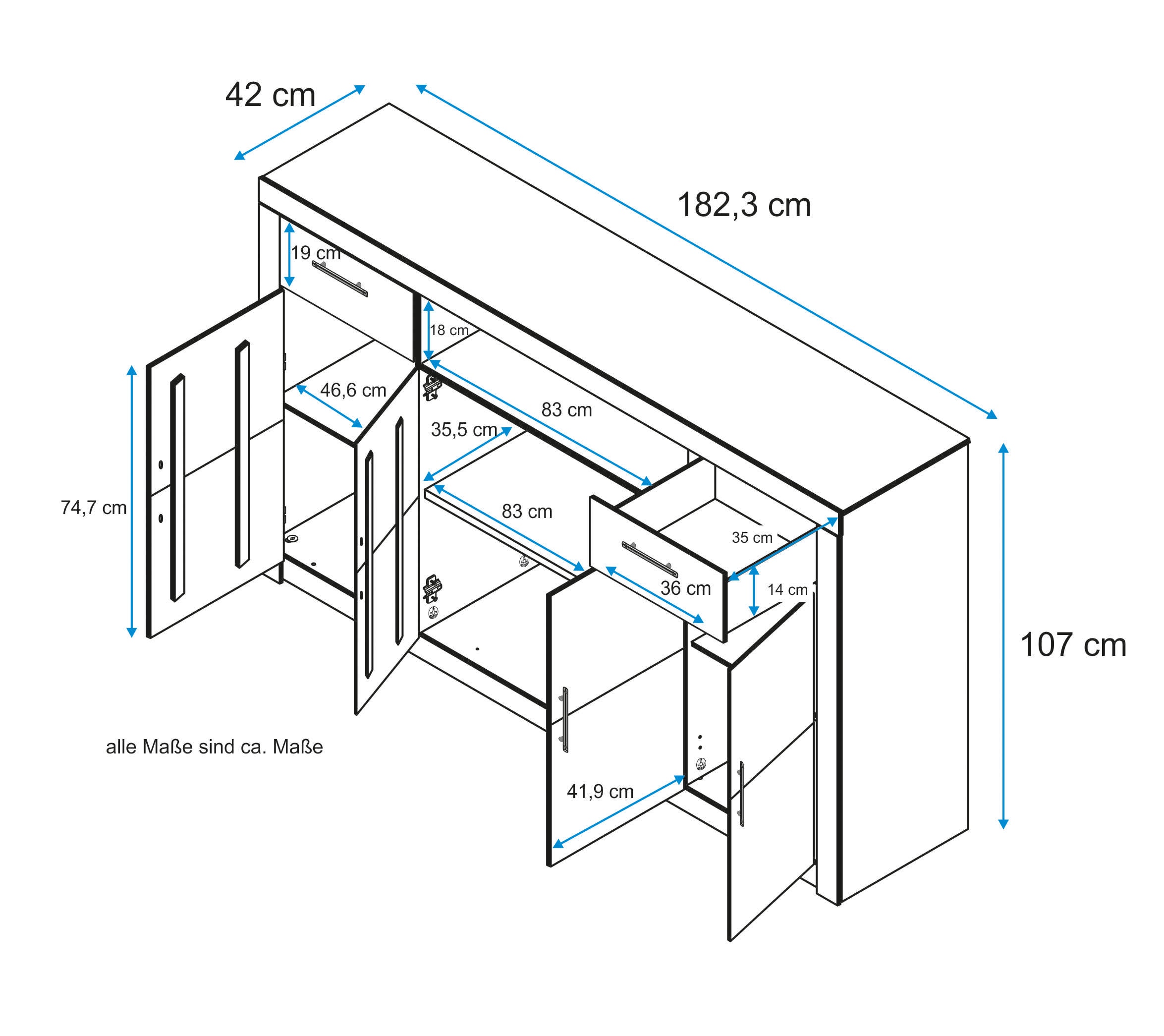 42 cm

182,3 cm

19 cm

18 cm

46,6 cm

83 cm

35,5 cm

74,7 cm

83 cm

35 cm

36 cm

14 cm

107 cm

alle Maße sind ca. Maße

41,9 cm