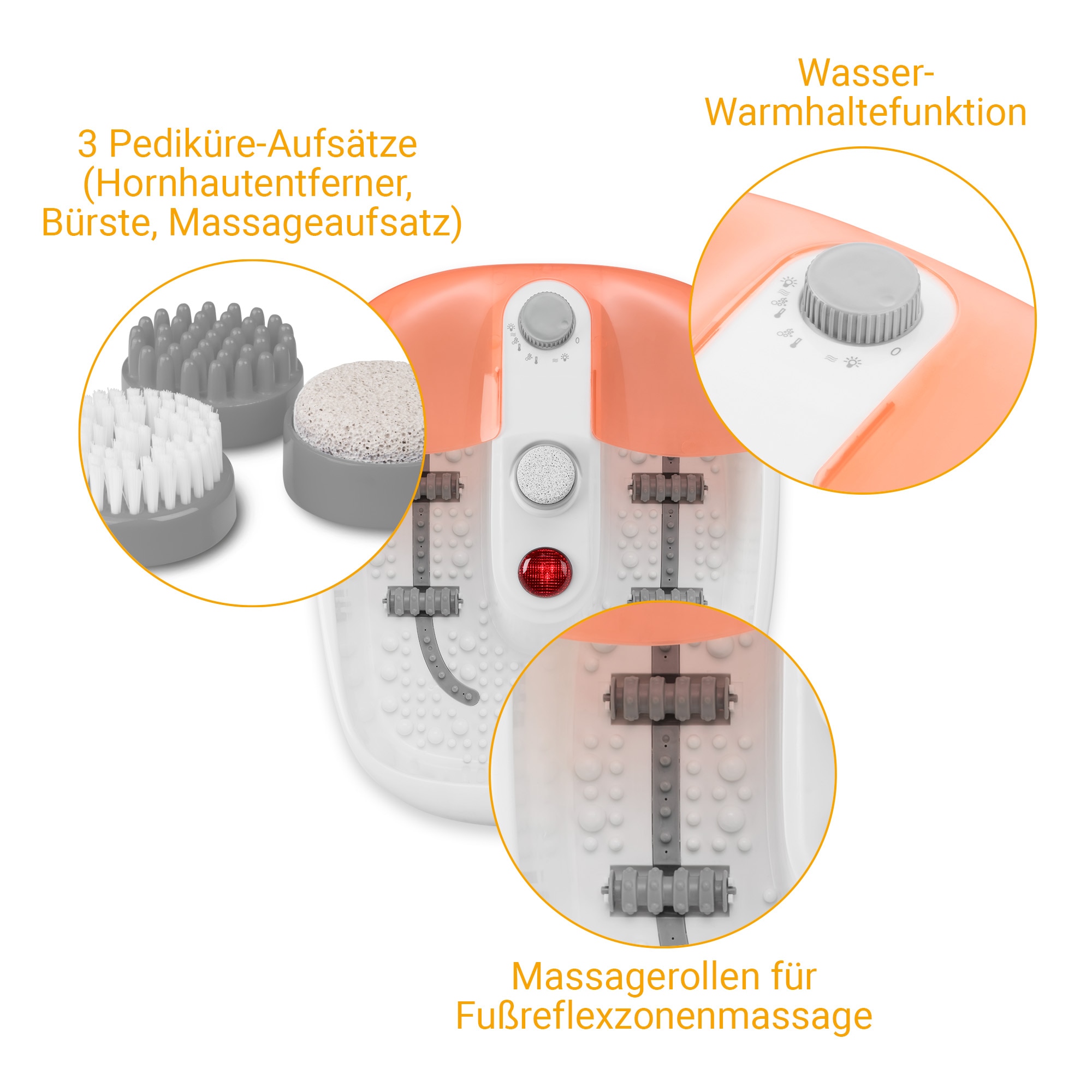 3 Pediküre-Aufsätze (Hornhautentferner, Bürste, Massageaufsatz)

Wasser-Warmhaltefunktion

0

0

Massagerollen für Fußreflexzonenmassage