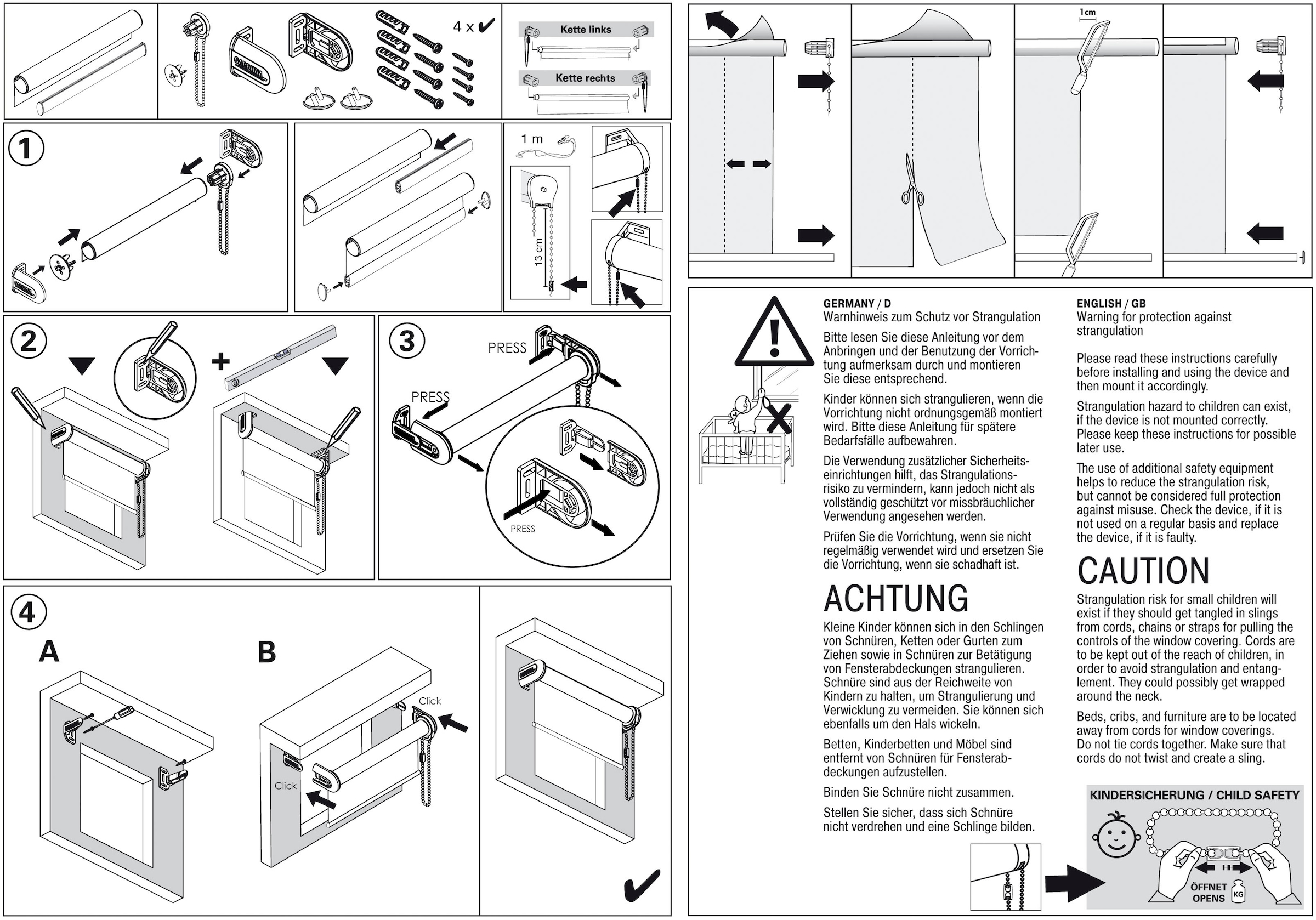 4 x ✔

Kette links

Kette rechts

1

1 m

13 cm

2

+

3

PRESS

PRESS

PRESS

4

A

B

Click

Click

✔

1cm

GERMANY / D
Warnhinweis zum Schutz vor Strangulation

Bitte lesen Sie diese Anleitung vor dem Anbringen und der Benutzung der Vorrichtung aufmerksam durch und montieren Sie diese entsprechend.

Kinder können sich strangulieren, wenn die Vorrichtung nicht ordnungsgemäß montiert wird. Bitte diese Anleitung für spätere Bedarfsfälle aufbewahren.

Die Verwendung zusätzlicher Sicherheitseinrichtungen hilft, das Strangulationsrisiko zu vermindern, kann jedoch nicht als vollständig geschützt vor missbräuchlicher Verwendung angesehen werden.

Prüfen Sie die Vorrichtung, wenn sie nicht regelmäßig verwendet wird und ersetzen Sie die Vorrichtung, wenn sie schadhaft ist.

ACHTUNG

Kleine Kinder können sich in den Schlingen von Schnüren, Ketten oder Gurten zum Ziehen sowie in Schnüren zur Betätigung von Fensterabdeckungen strangulieren. Schnüre sind aus der Reichweite von Kindern zu halten, um Strangulierung und Verwicklung zu vermeiden. Sie können sich ebenfalls um den Hals wickeln.

Betten, Kinderbetten und Möbel sind entfernt von Schnüren für Fensterabdeckungen aufzustellen.

Binden Sie Schnüre nicht zusammen.

Stellen Sie sicher, dass sich Schnüre nicht verdrehen und eine Schlinge bilden.

ENGLISH / GB
Warning for protection against strangulation

Please read these instructions carefully before installing and using the device and then mount it accordingly.

Strangulation hazard to children can exist, if the device is not mounted correctly. Please keep these instructions for possible later use.

The use of additional safety equipment helps to reduce the strangulation risk, but cannot be considered full protection against misuse. Check the device, if it is not used on a regular basis and replace the device, if it is faulty.

CAUTION

Strangulation risk for small children will exist if they should get tangled in slings from cords, chains or straps for pulling the controls of the window covering. Cords are to be kept out of the reach of children, in order to avoid strangulation and entanglement. They could possibly get wrapped around the neck.

Beds, cribs, and furniture are to be located away from cords for window coverings. Do not tie cords together. Make sure that cords do not twist and create a sling.

KINDERSICHERUNG / CHILD SAFETY

ÖFFNET
OPENS

KG