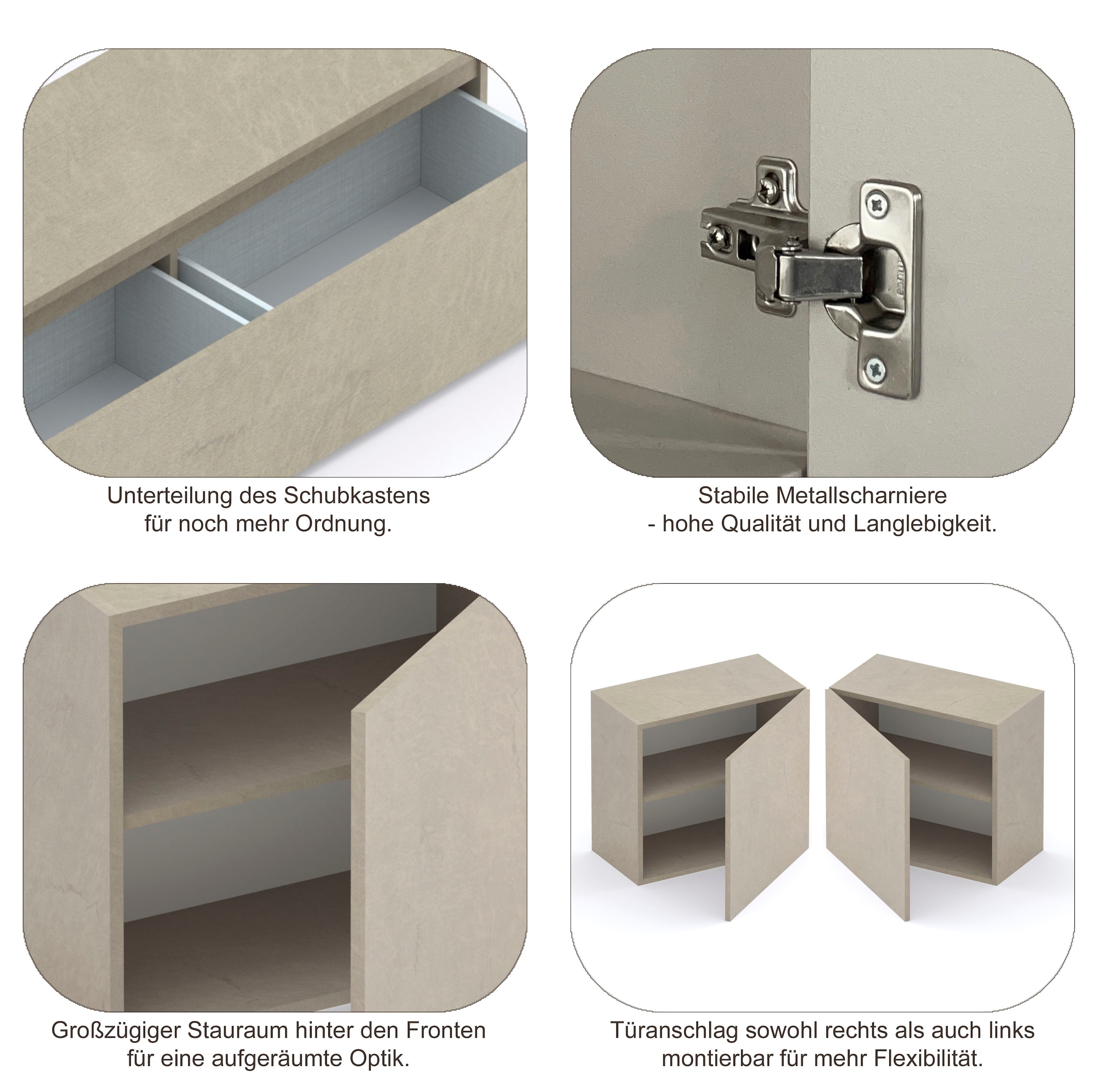 Unterteilung des Schubkastens
für noch mehr Ordnung.

Stabile Metallscharniere
- hohe Qualität und Langlebigkeit.

Großzügiger Stauraum hinter den Fronten
für eine aufgeräumte Optik.

Türanschlag sowohl rechts als auch links
montierbar für mehr Flexibilität.