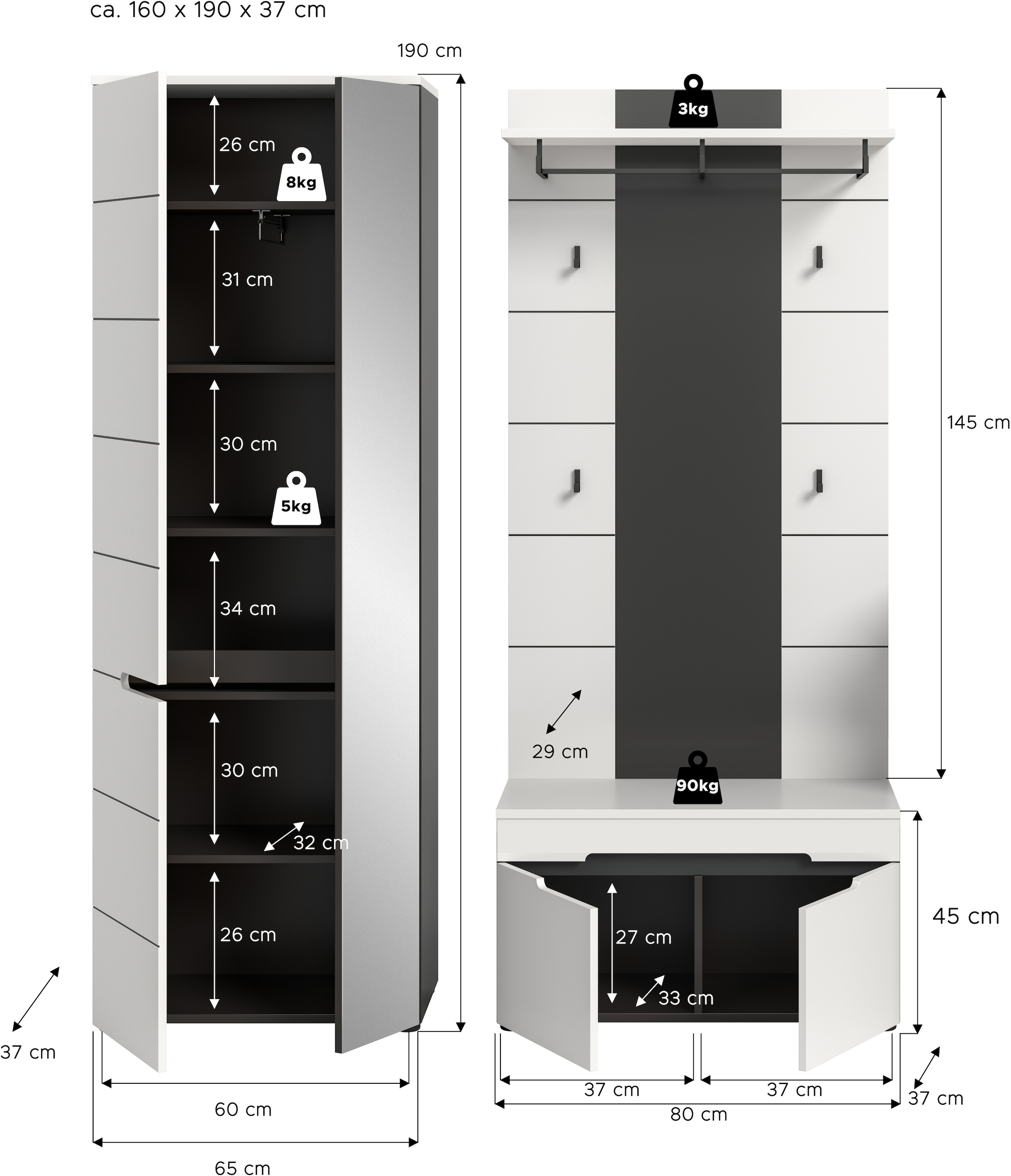 ca. 160 x 190 x 37 cm

190 cm

26 cm
8kg
31 cm
30 cm
5kg
34 cm
30 cm
32 cm
26 cm

37 cm
60 cm
65 cm

3kg
145 cm
29 cm
90kg
45 cm
27 cm
33 cm
37 cm
37 cm
37 cm
80 cm