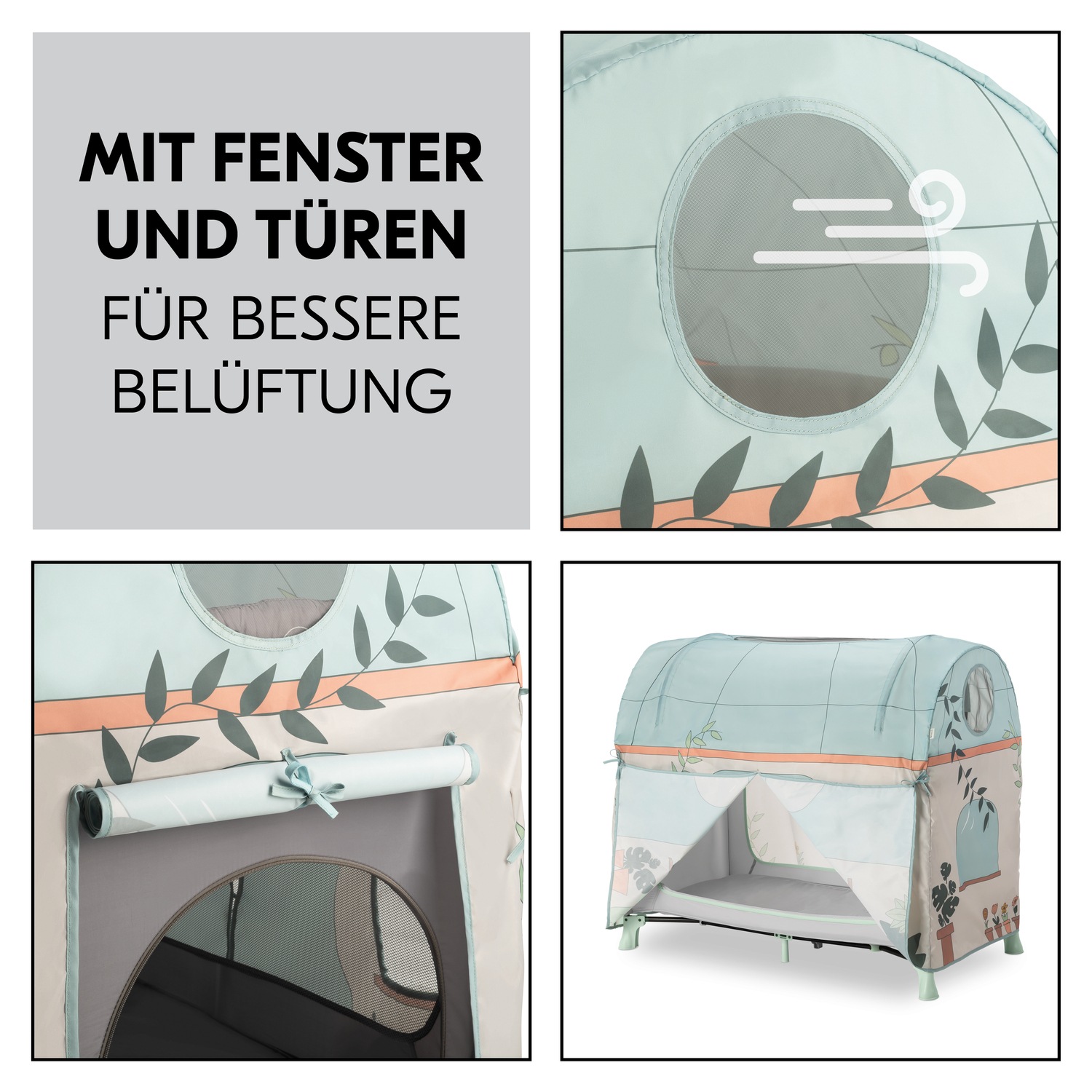 MIT FENSTER UND TÜREN
FÜR BESSERE BELÜFTUNG