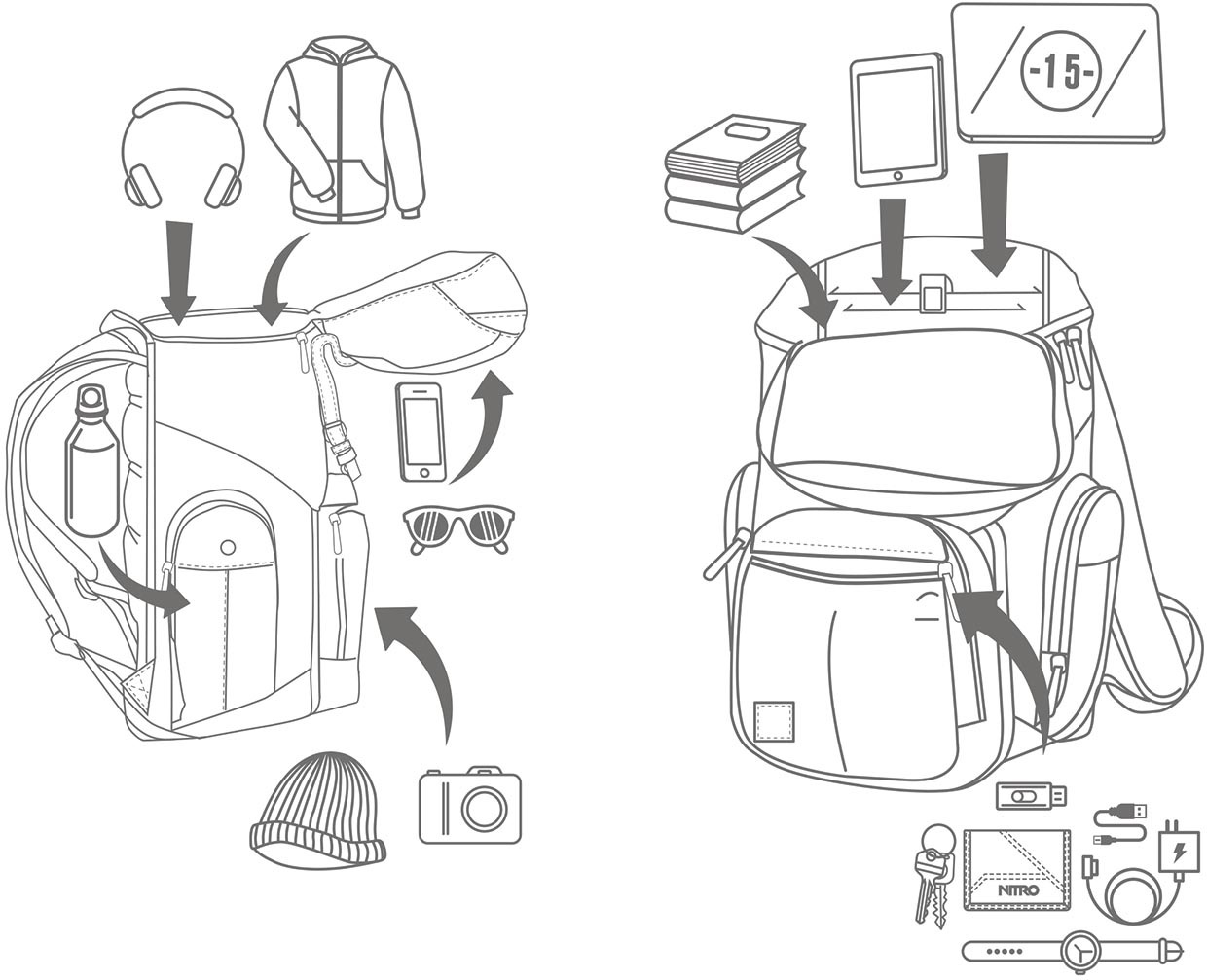 -15-

NITRO