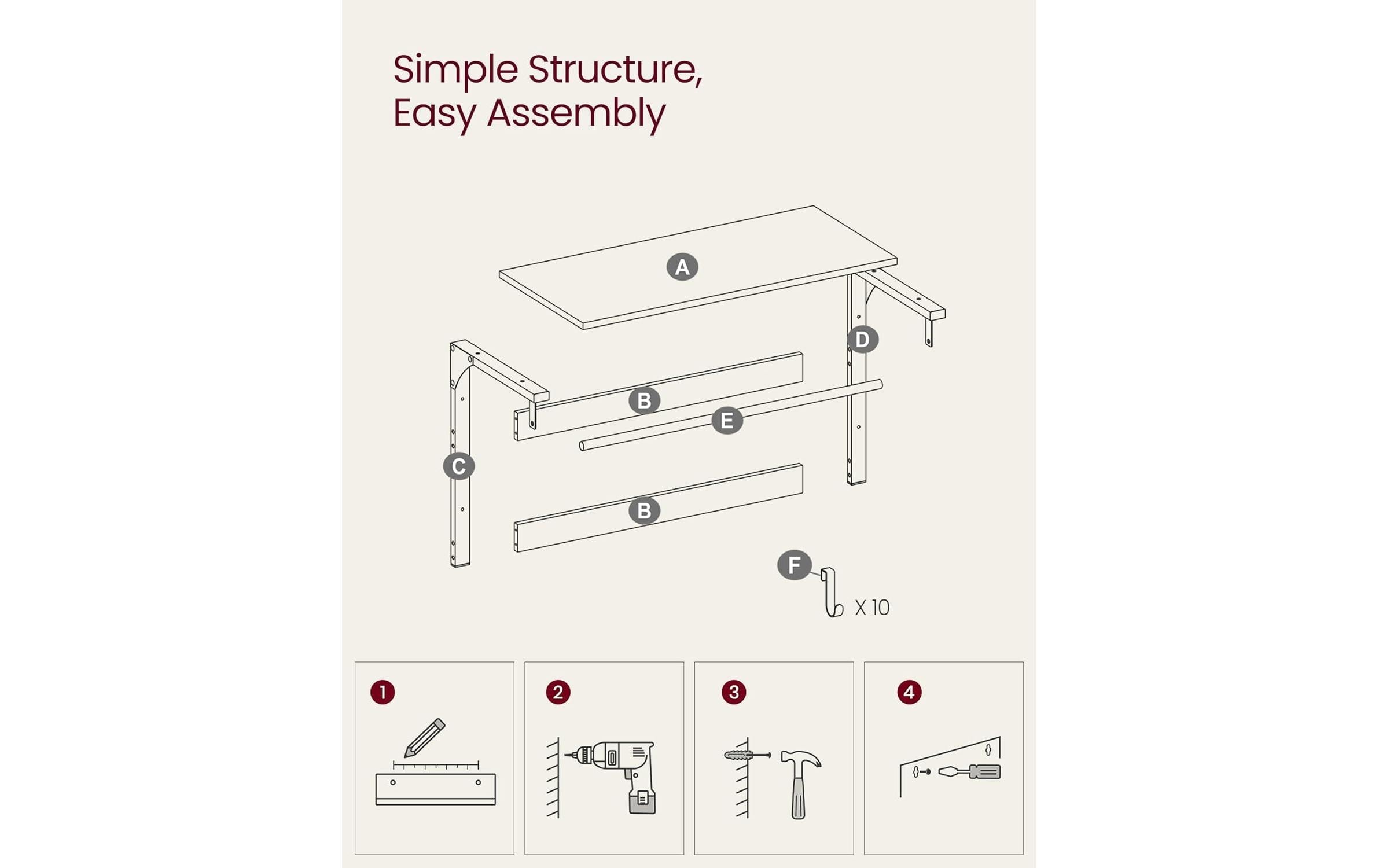 Simple Structure, Easy Assembly

A

D

B

E

C

B

F

X 10

1

2

3

4