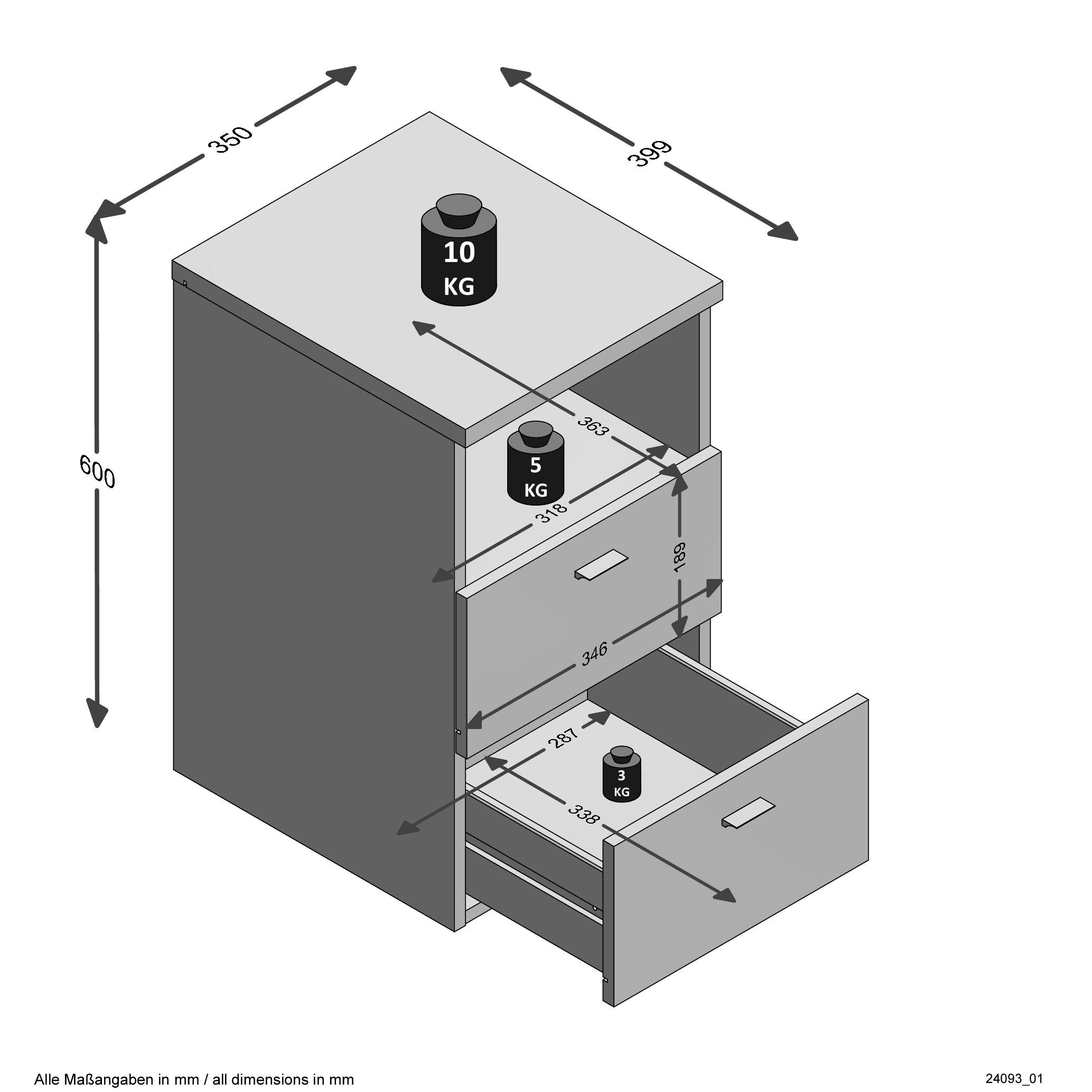 350

399

600

10
KG

363

5
KG

318

189

346

287

3
KG

338

Alle Maßangaben in mm / all dimensions in mm

24093_01