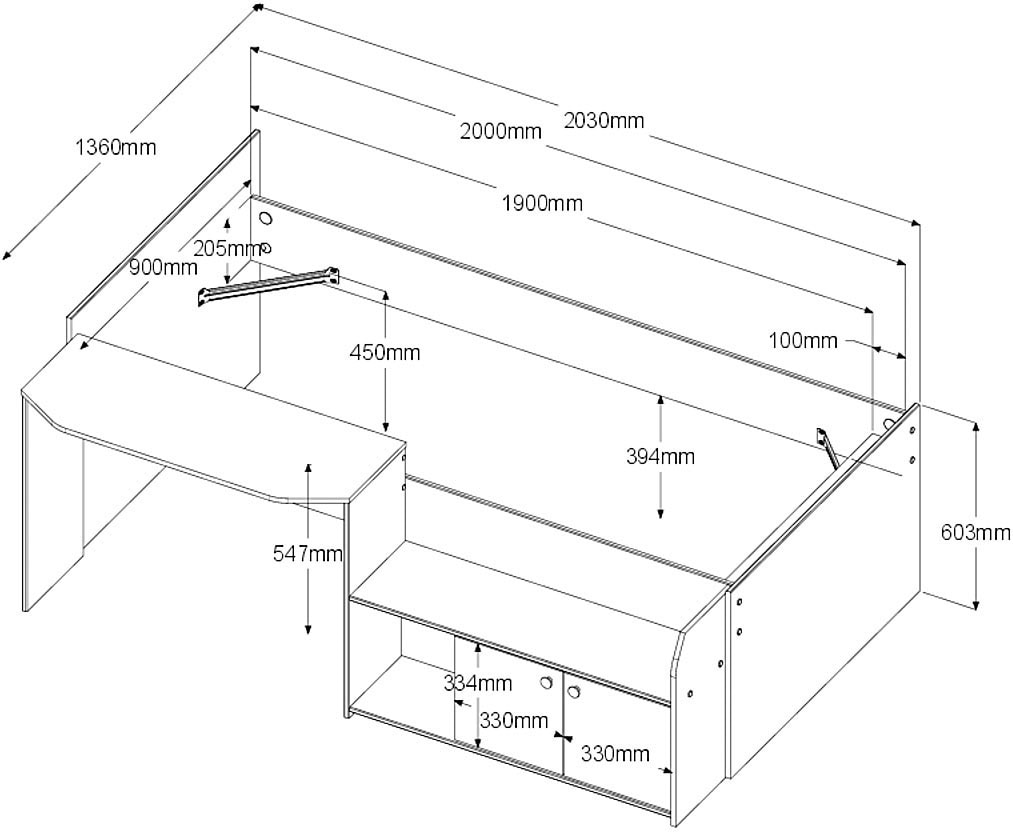 1360mm
2030mm
2000mm
1900mm
205mm
900mm
450mm
100mm
394mm
603mm
547mm
334mm
330mm
330mm