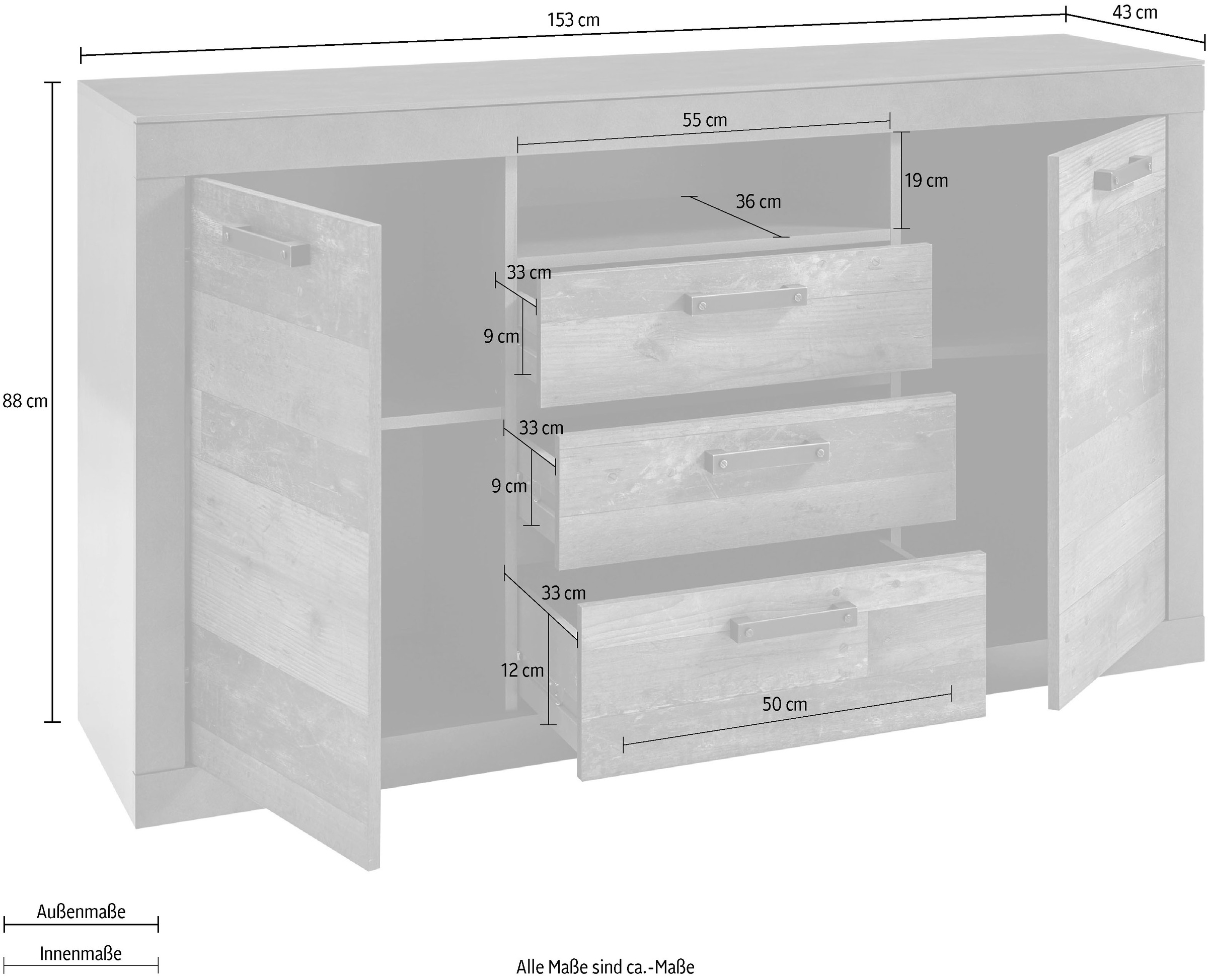 153 cm

43 cm

55 cm

19 cm

36 cm

33 cm

9 cm

88 cm

33 cm

9 cm

33 cm

12 cm

50 cm

Außenmaße

Innenmaße

Alle Maße sind ca.-Maße