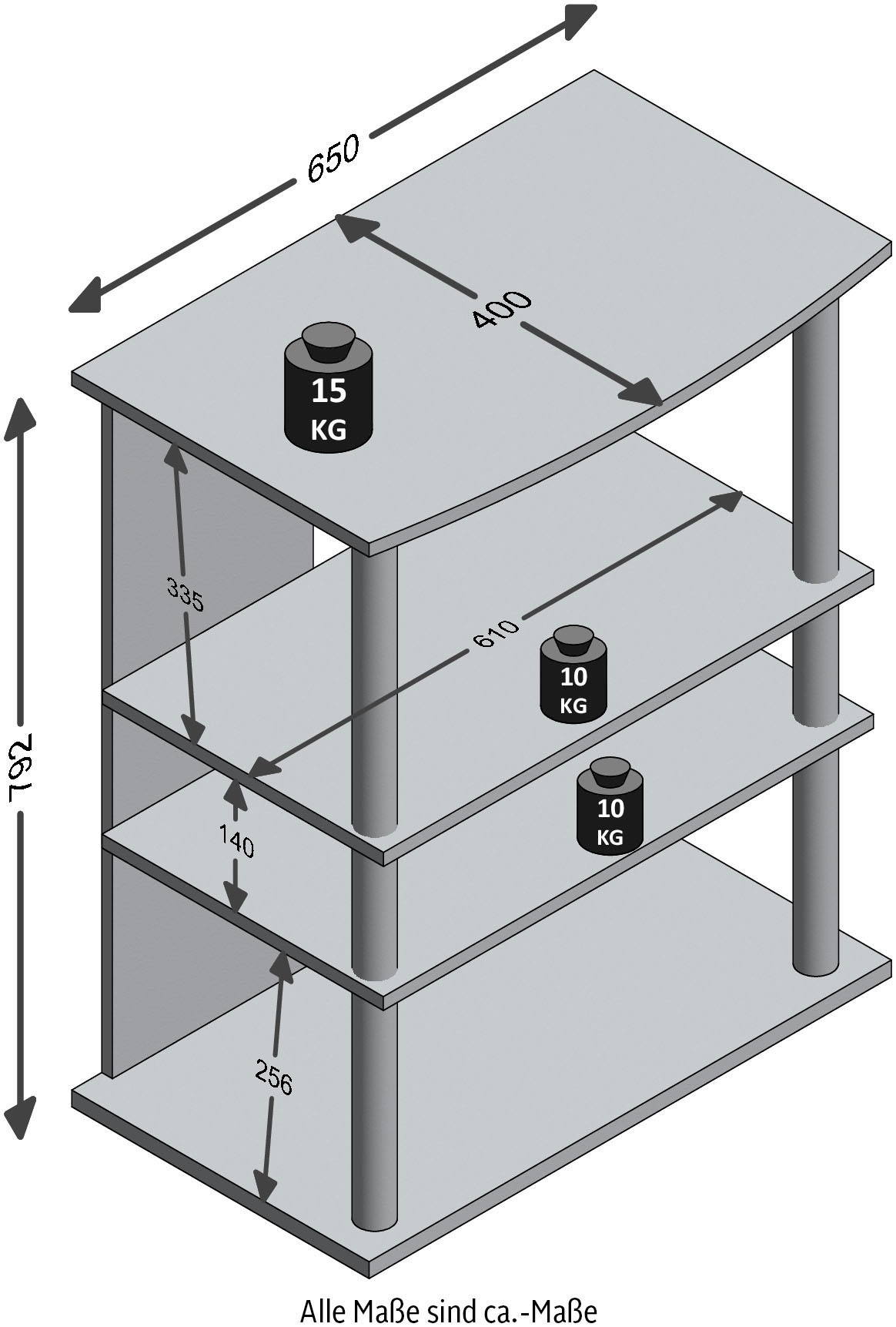 650

400

15
KG

792

335

610

10
KG

10
KG

140

256

Alle Maße sind ca.-Maße