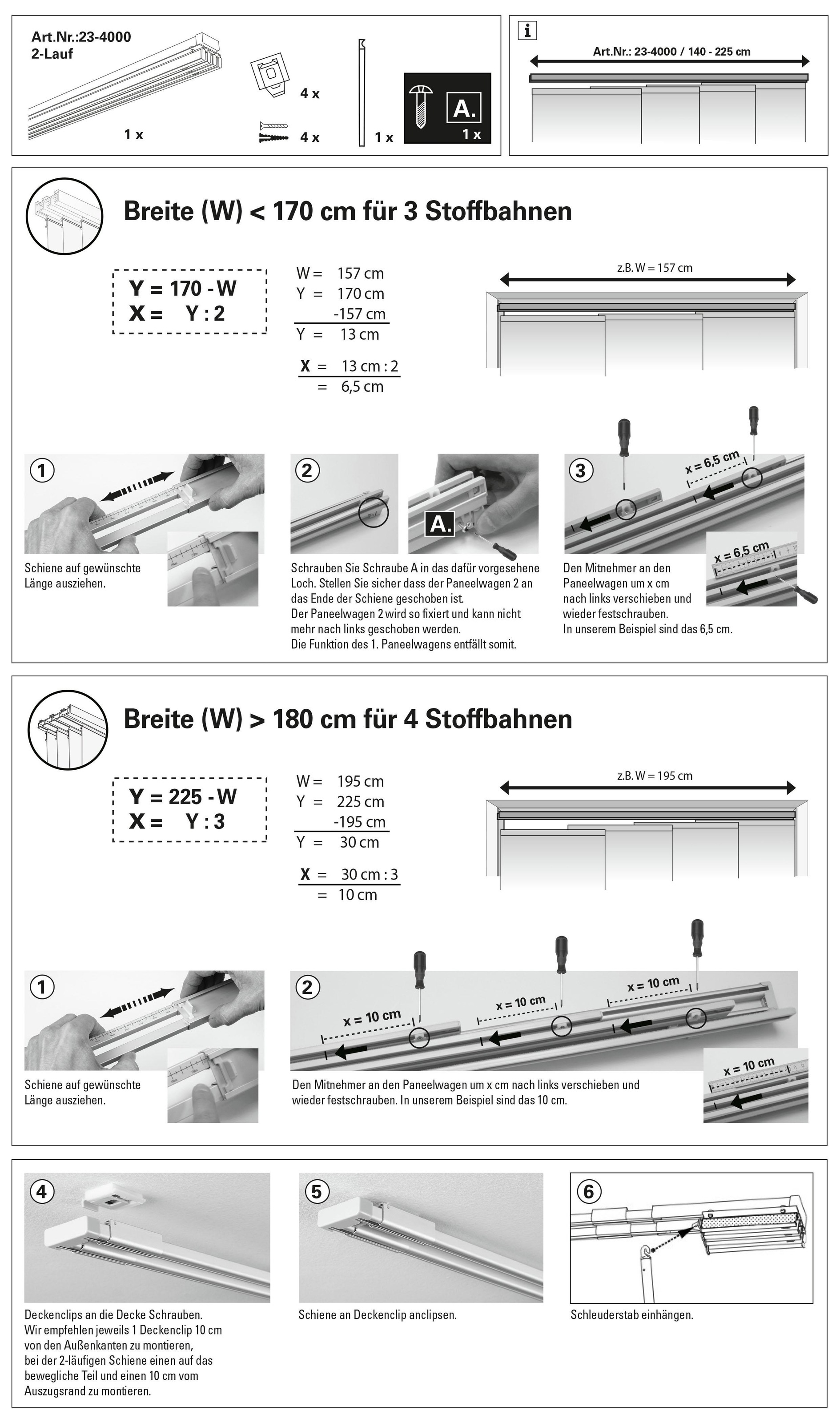 Art.Nr.:23-4000
2-Lauf

1 x

4 x

4 x

1 x

A.

1 x

i

Art.Nr.: 23-4000 / 140 - 225 cm

Breite (W) < 170 cm für 3 Stoffbahnen

Y = 170 - W
X = Y : 2

W = 157 cm
Y = 170 cm
-157 cm
Y = 13 cm

X = 13 cm : 2
= 6,5 cm

z.B. W = 157 cm

1

Schiene auf gewünschte Länge ausziehen.

2

A.

Schrauben Sie Schraube A in das dafür vorgesehene Loch. Stellen Sie sicher dass der Paneelwagen 2 an das Ende der Schiene geschoben ist.
Der Paneelwagen 2 wird so fixiert und kann nicht mehr nach links geschoben werden.
Die Funktion des 1. Paneelwagens entfällt somit.

3

x = 6,5 cm

x = 6,5 cm

Den Mitnehmer an den Paneelwagen um x cm nach links verschieben und wieder festschrauben.
In unserem Beispiel sind das 6,5 cm.

Breite (W) > 180 cm für 4 Stoffbahnen

Y = 225 - W
X = Y : 3

W = 195 cm
Y = 225 cm
-195 cm
Y = 30 cm

X = 30 cm : 3
= 10 cm

z.B. W = 195 cm

1

Schiene auf gewünschte Länge ausziehen.

2

x = 10 cm

x = 10 cm

x = 10 cm

x = 10 cm

Den Mitnehmer an den Paneelwagen um x cm nach links verschieben und wieder festschrauben. In unserem Beispiel sind das 10 cm.

4

Deckenclips an die Decke Schrauben.
Wir empfehlen jeweils 1 Deckenclip 10 cm von den Außenkanten zu montieren, bei der 2-läufigen Schiene einen auf das bewegliche Teil und einen 10 cm vom Auszugsrand zu montieren.

5

Schiene an Deckenclip anclipsen.

6

Schleuderstab einhängen.