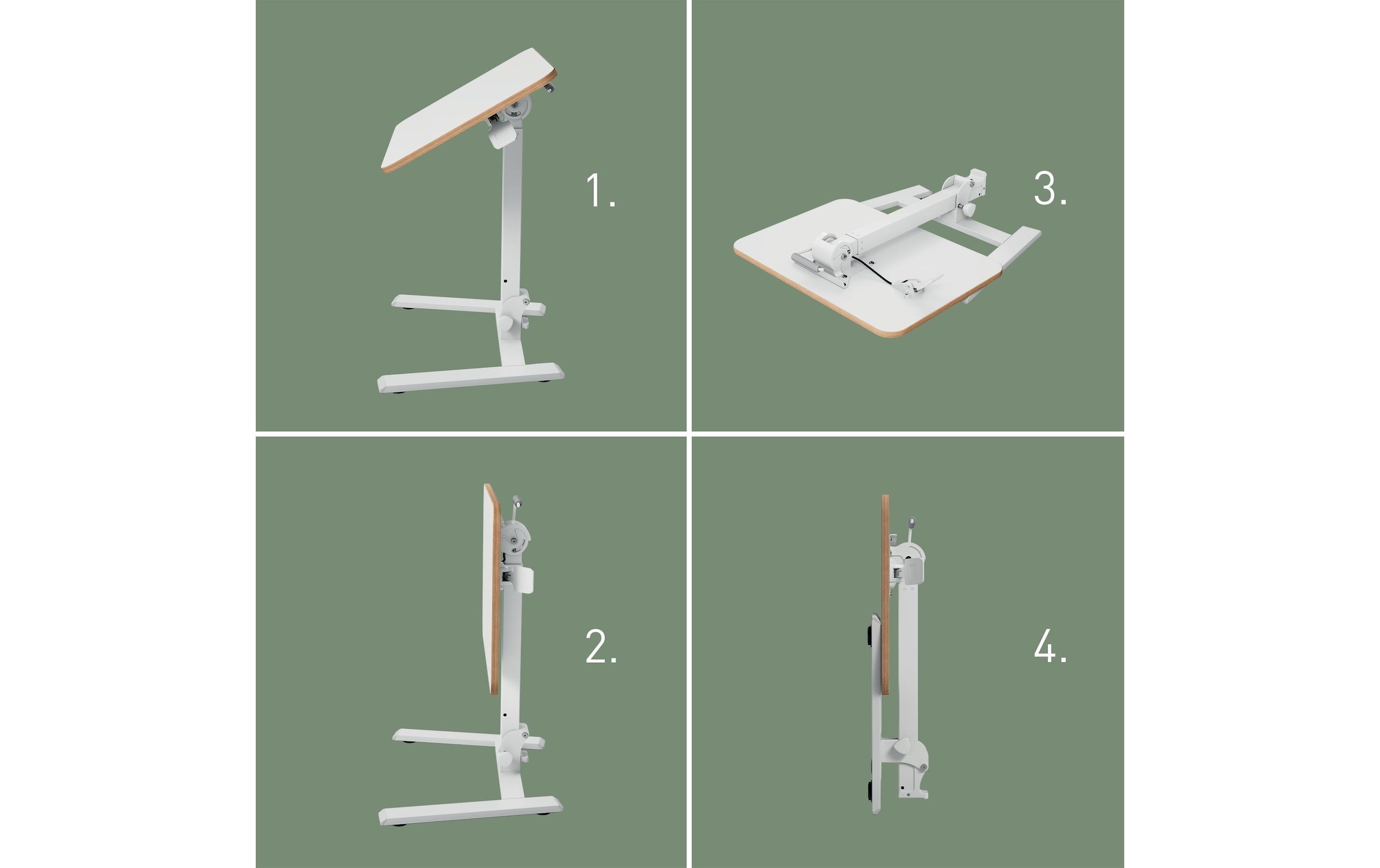 1.

3.

2.

4.