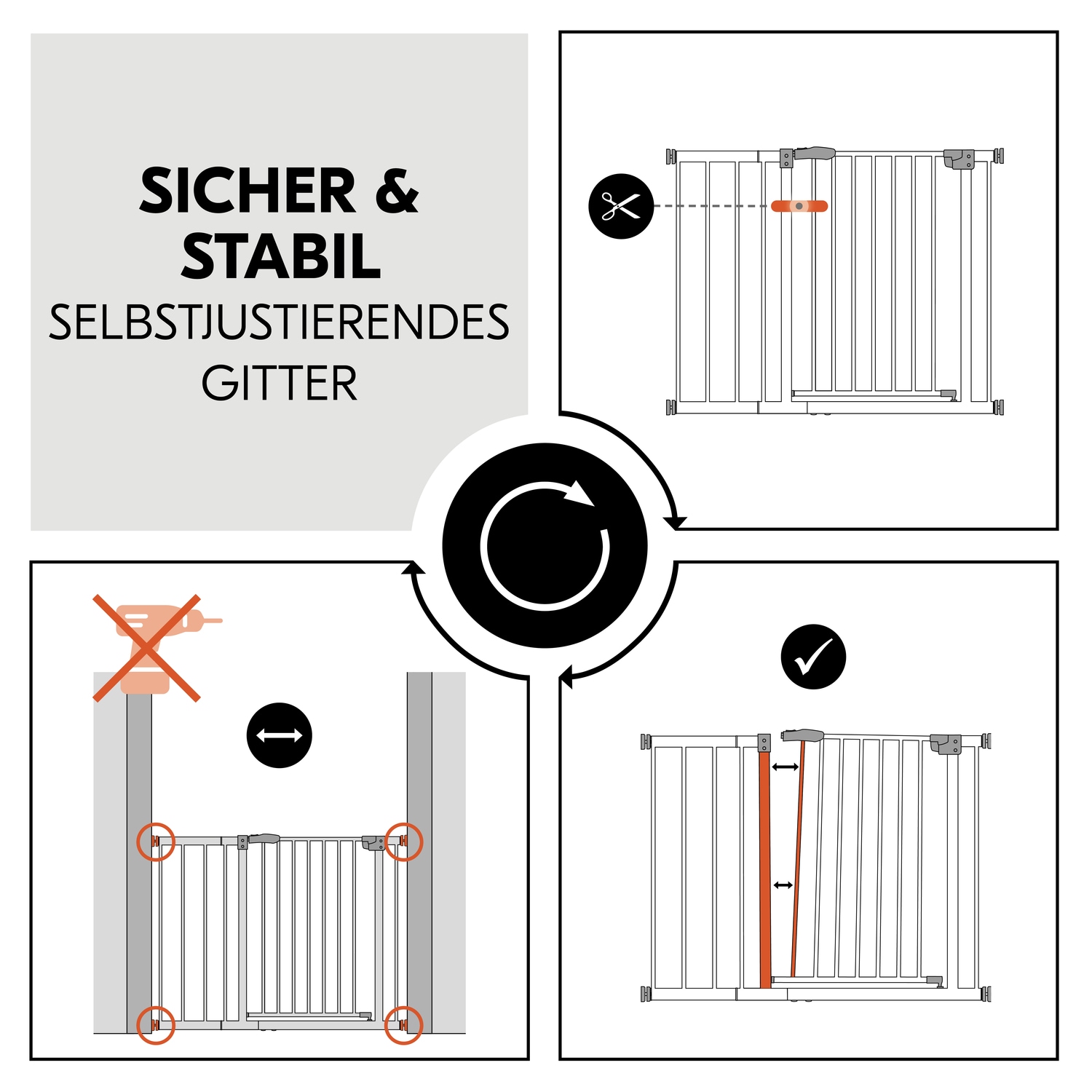 SICHER &
STABIL
SELBSTJUSTIERENDES
GITTER