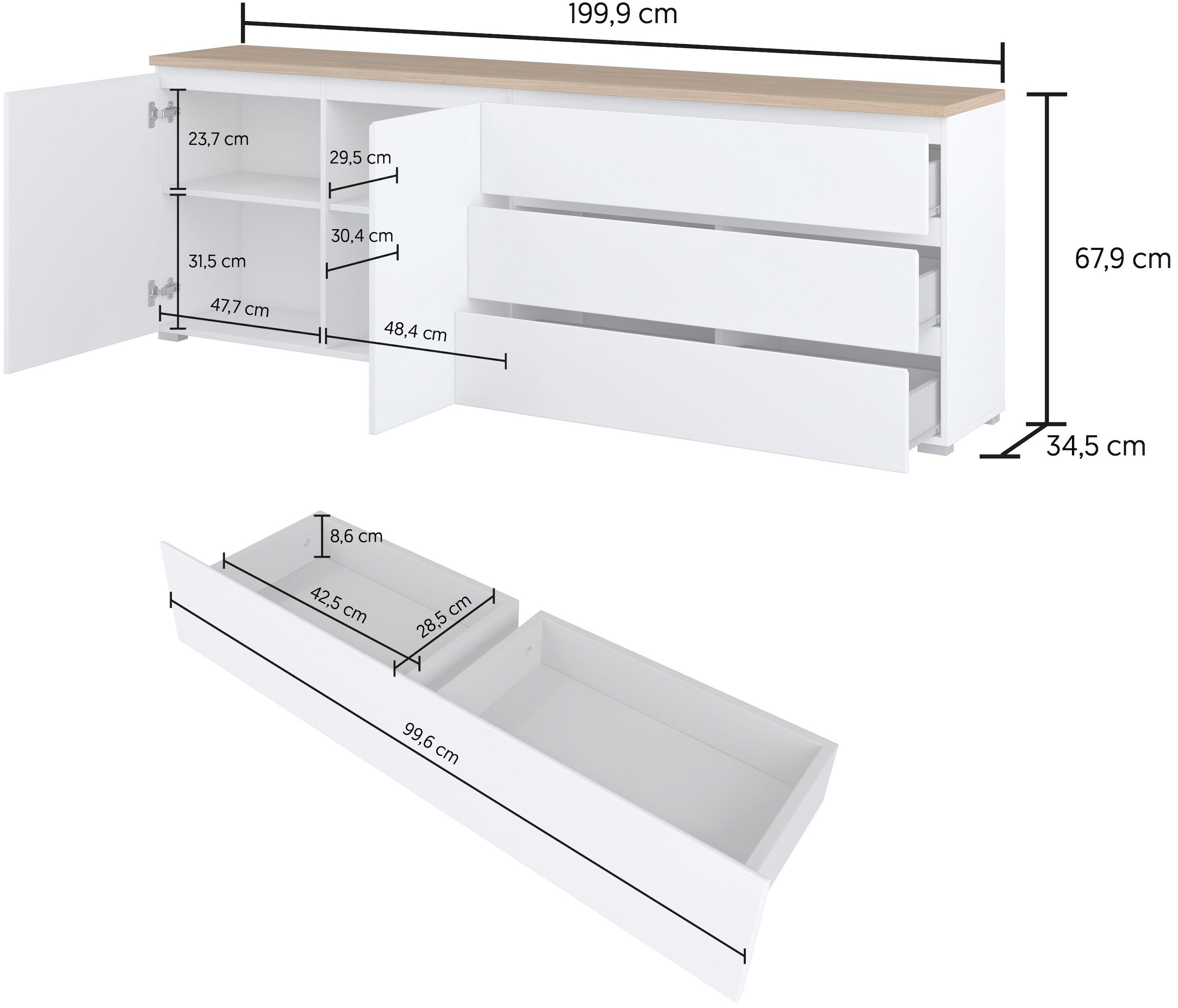 199,9 cm

23,7 cm

29,5 cm

30,4 cm

31,5 cm

47,7 cm

48,4 cm

67,9 cm

34,5 cm

8,6 cm

42,5 cm

28,5 cm

99,6 cm