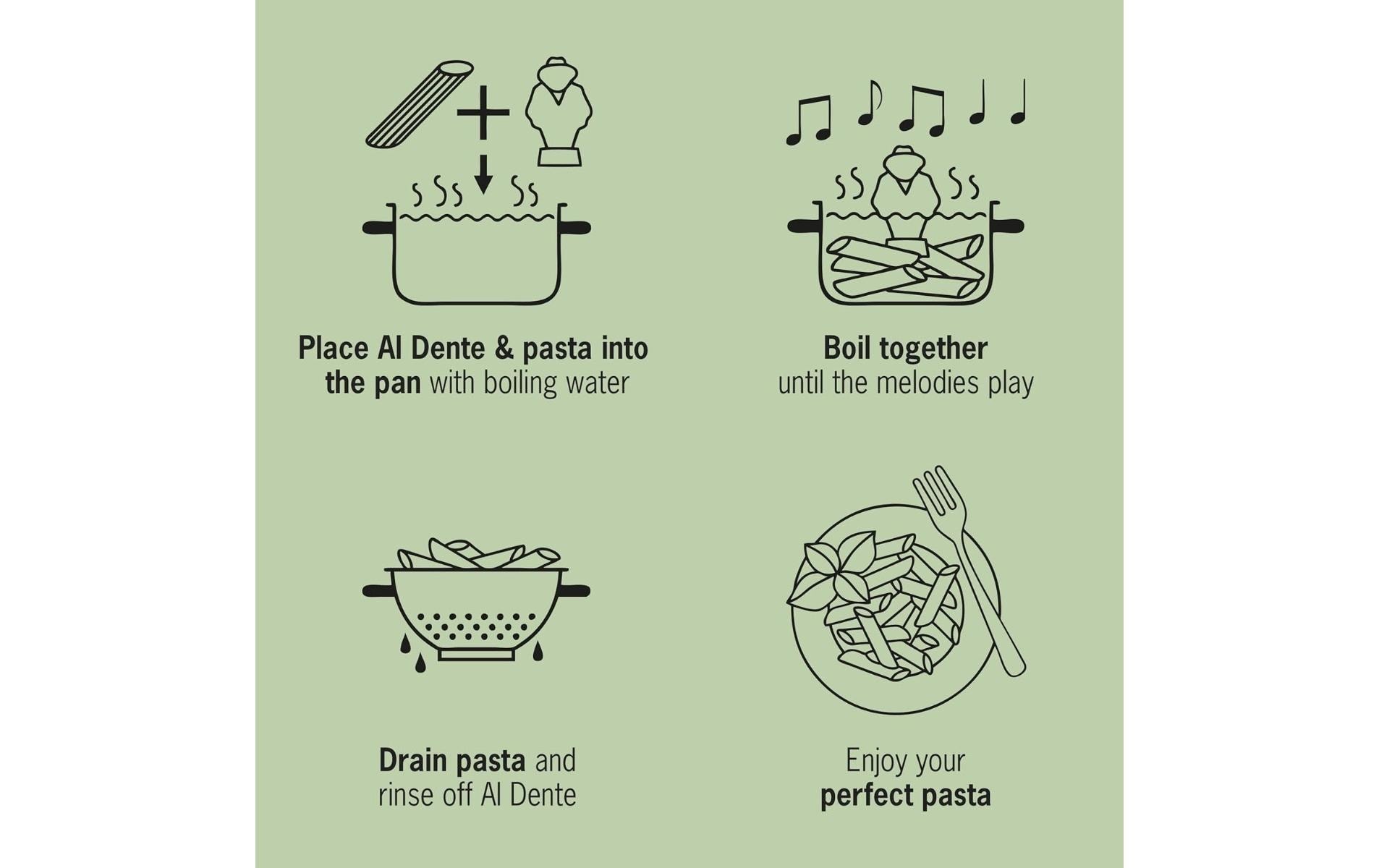 Place Al Dente & pasta into the pan with boiling water

Boil together until the melodies play

Drain pasta and rinse off Al Dente

Enjoy your perfect pasta