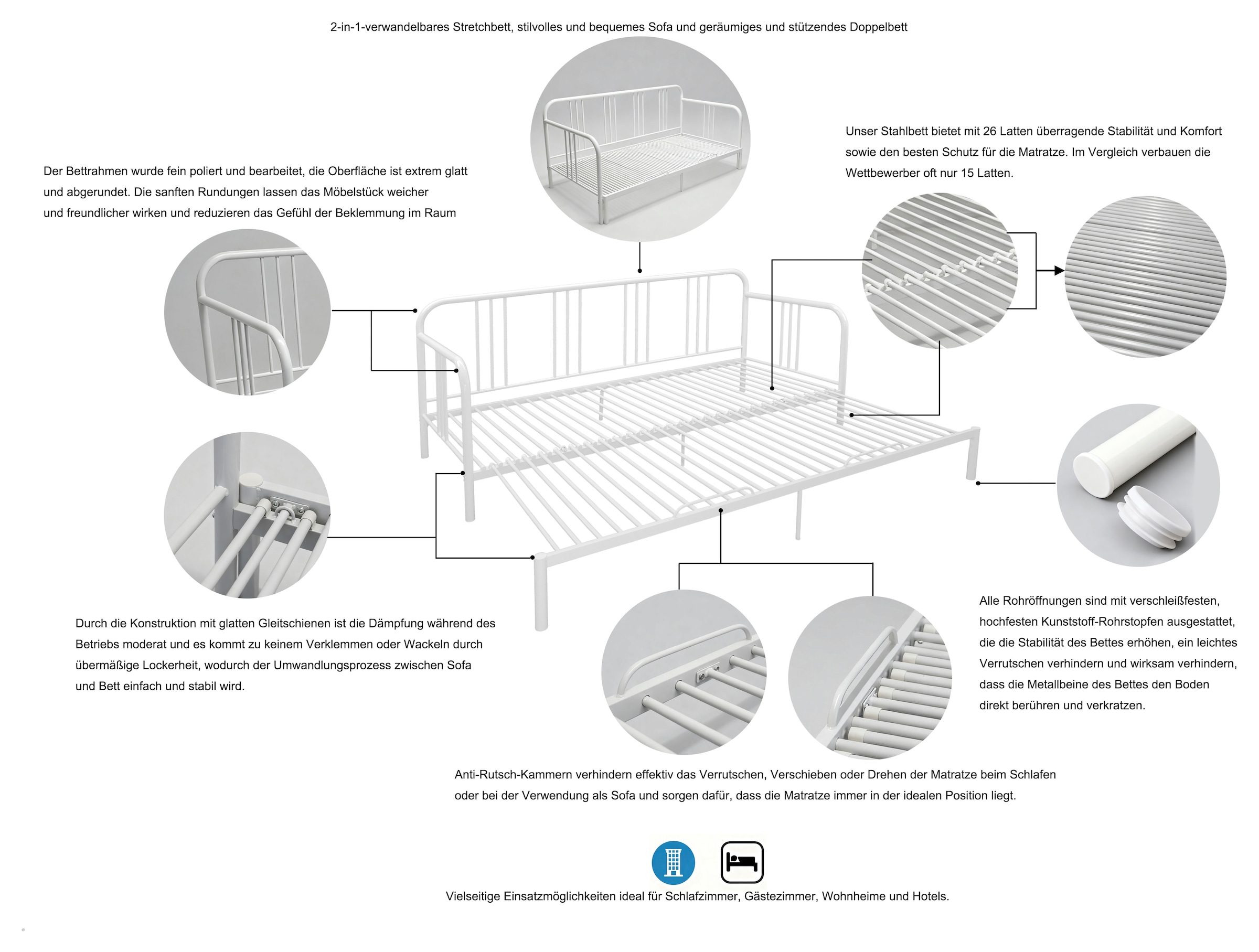 2-in-1-verwandelbares Stretchbett, stilvolles und bequemes Sofa und geräumiges und stützendes Doppelbett

Der Bettrahmen wurde fein poliert und bearbeitet, die Oberfläche ist extrem glatt und abgerundet. Die sanften Rundungen lassen das Möbelstück weicher und freundlicher wirken und reduzieren das Gefühl der Beklemmung im Raum

Unser Stahlbett bietet mit 26 Latten überragende Stabilität und Komfort sowie den besten Schutz für die Matratze. Im Vergleich verbauen die Wettbewerber oft nur 15 Latten.

Durch die Konstruktion mit glatten Gleitschienen ist die Dämpfung während des Betriebs moderat und es kommt zu keinem Verklemmen oder Wackeln durch übermäßige Lockerheit, wodurch der Umwandlungsprozess zwischen Sofa und Bett einfach und stabil wird.

Alle Rohröffnungen sind mit verschleißfesten, hochfesten Kunststoff-Rohrstopfen ausgestattet, die die Stabilität des Bettes erhöhen, ein leichtes Verrutschen verhindern und wirksam verhindern, dass die Metallbeine des Bettes den Boden direkt berühren und verkratzen.

Anti-Rutsch-Kammern verhindern effektiv das Verrutschen, Verschieben oder Drehen der Matratze beim Schlafen oder bei der Verwendung als Sofa und sorgen dafür, dass die Matratze immer in der idealen Position liegt.

Vielseitige Einsatzmöglichkeiten ideal für Schlafzimmer, Gästezimmer, Wohnheime und Hotels.