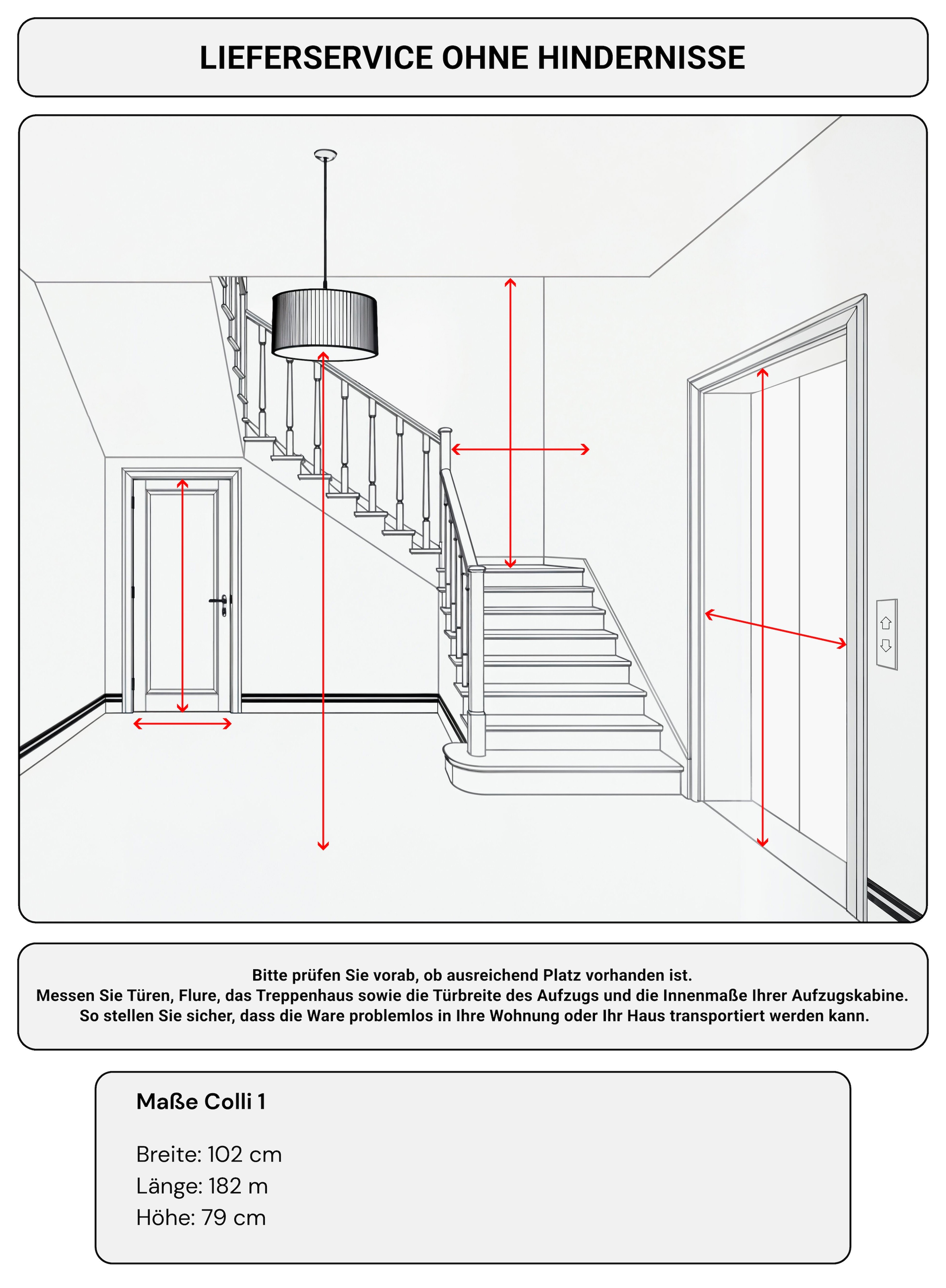 LIEFERSERVICE OHNE HINDERNISSE

Bitte prüfen Sie vorab, ob ausreichend Platz vorhanden ist.
Messen Sie Türen, Flure, das Treppenhaus sowie die Türbreite des Aufzugs und die Innenmaße Ihrer Aufzugskabine.
So stellen Sie sicher, dass die Ware problemlos in Ihre Wohnung oder Ihr Haus transportiert werden kann.

Maße Colli 1

Breite: 102 cm
Länge: 182 m
Höhe: 79 cm