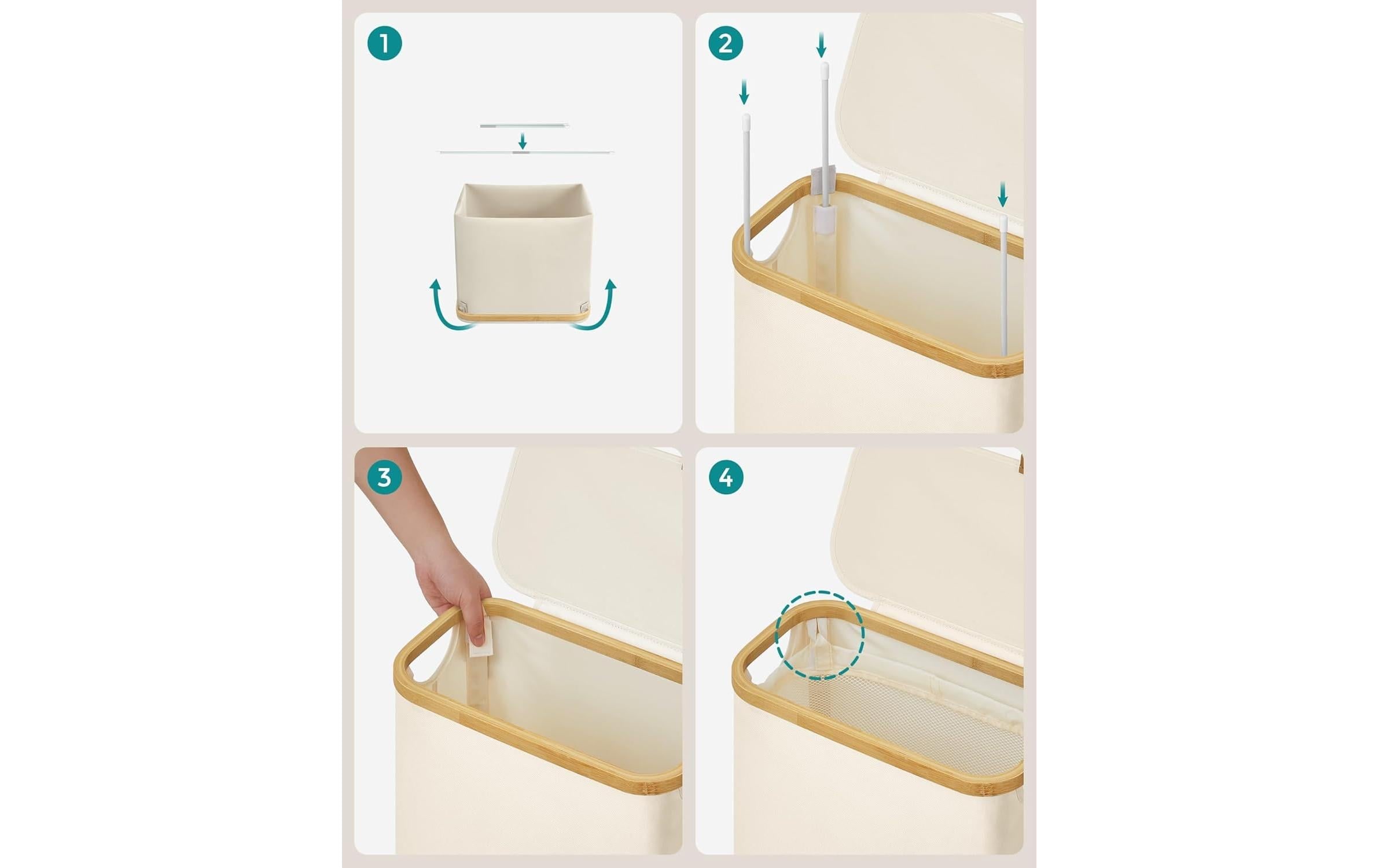 1

2

3

4