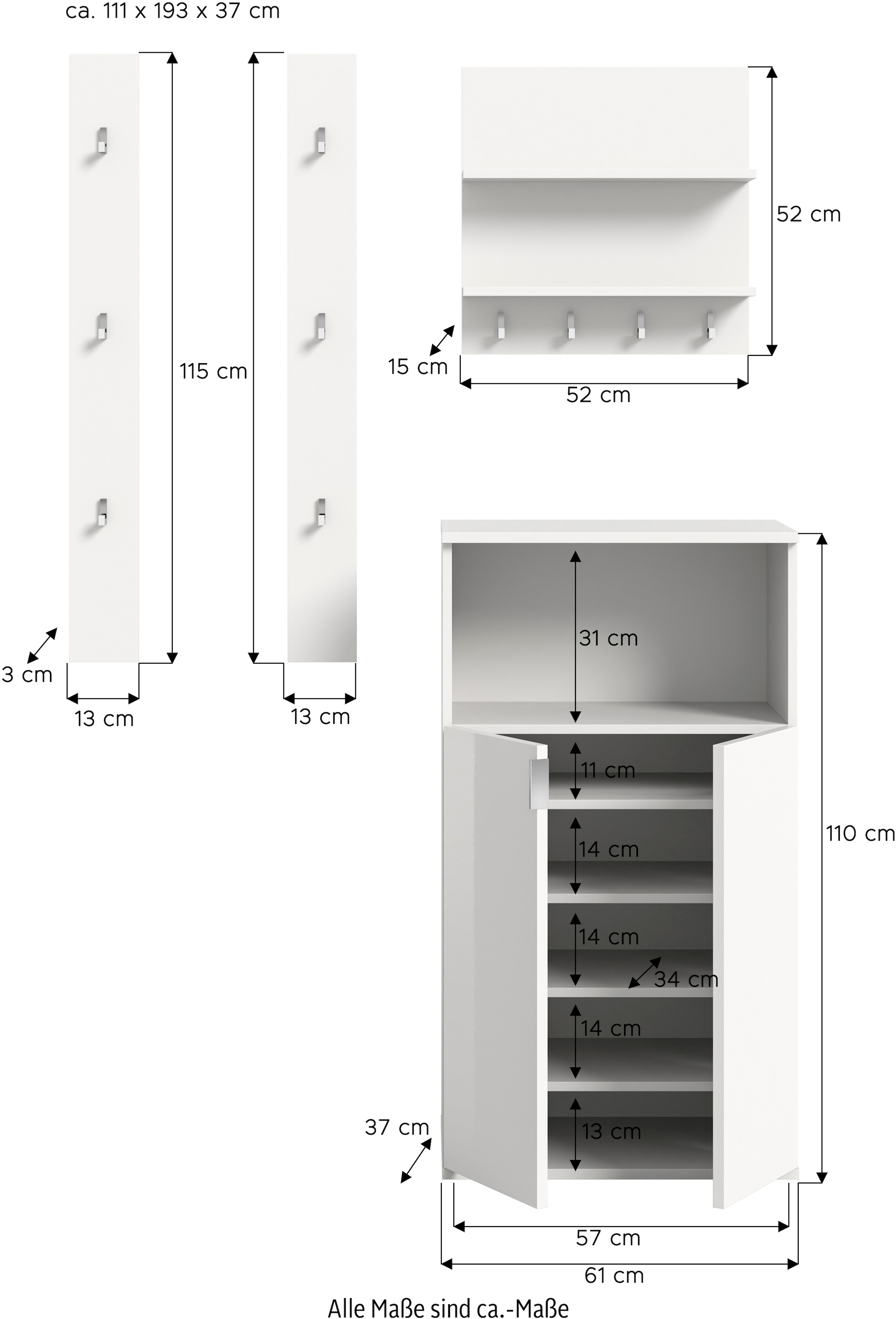 ca. 111 x 193 x 37 cm

115 cm

3 cm

13 cm

13 cm

52 cm

15 cm

52 cm

31 cm

11 cm

14 cm

14 cm

34 cm

14 cm

13 cm

110 cm

37 cm

57 cm

61 cm

Alle Maße sind ca.-Maße