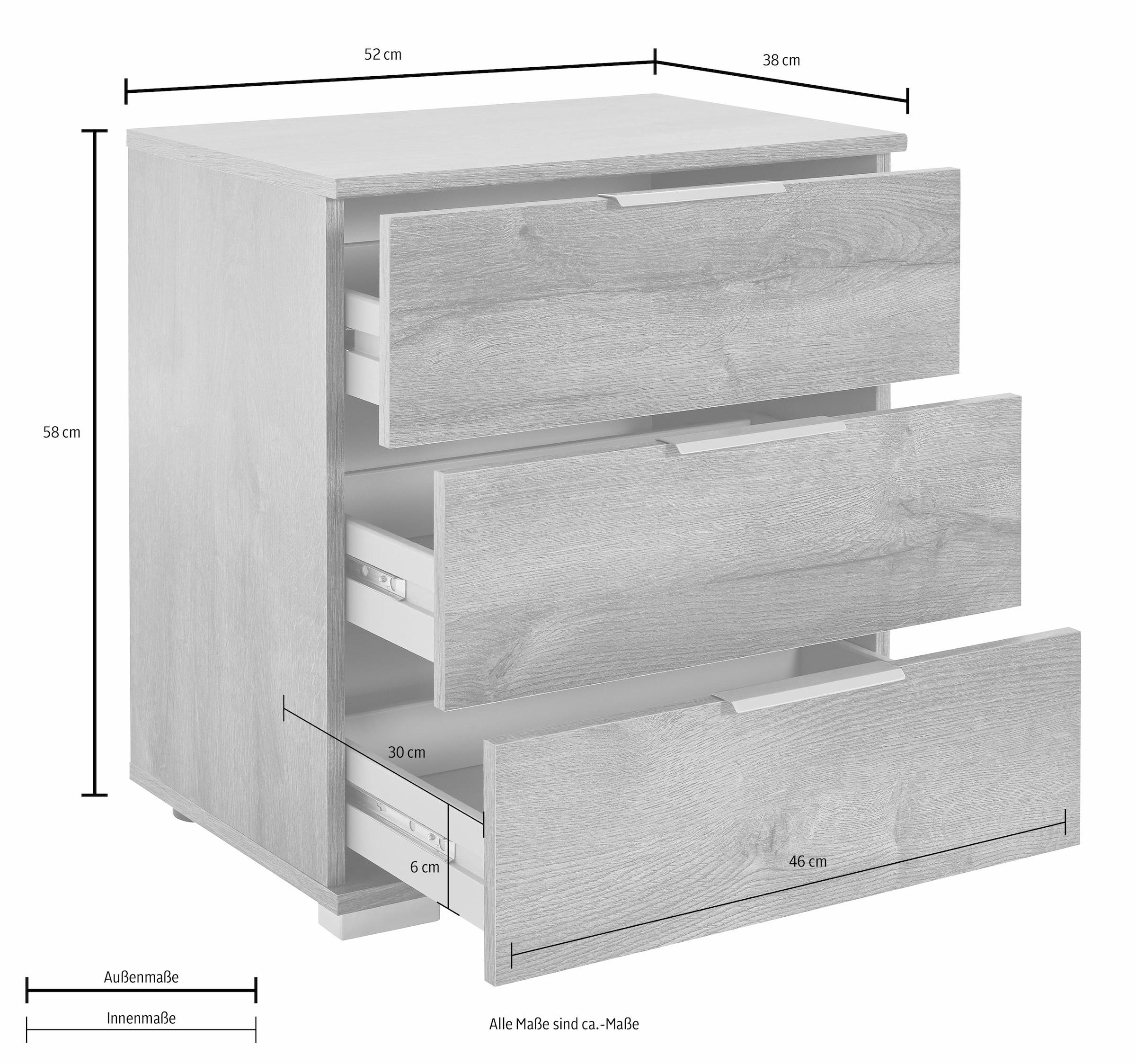 52 cm

38 cm

58 cm

30 cm

6 cm

46 cm

Außenmaße

Innenmaße

Alle Maße sind ca.-Maße