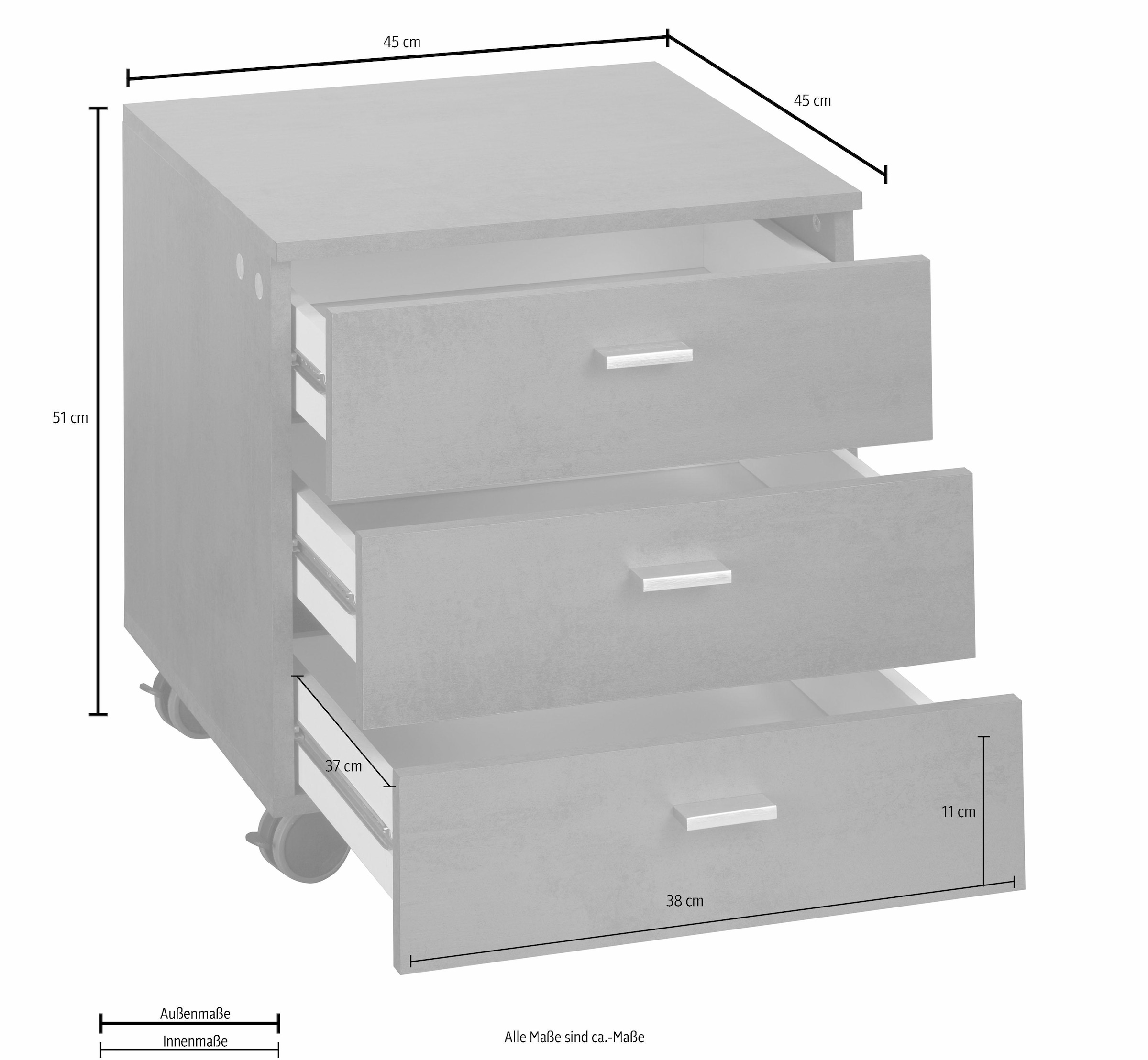 45 cm

45 cm

51 cm

37 cm

11 cm

38 cm

Außenmaße

Innenmaße

Alle Maße sind ca.-Maße