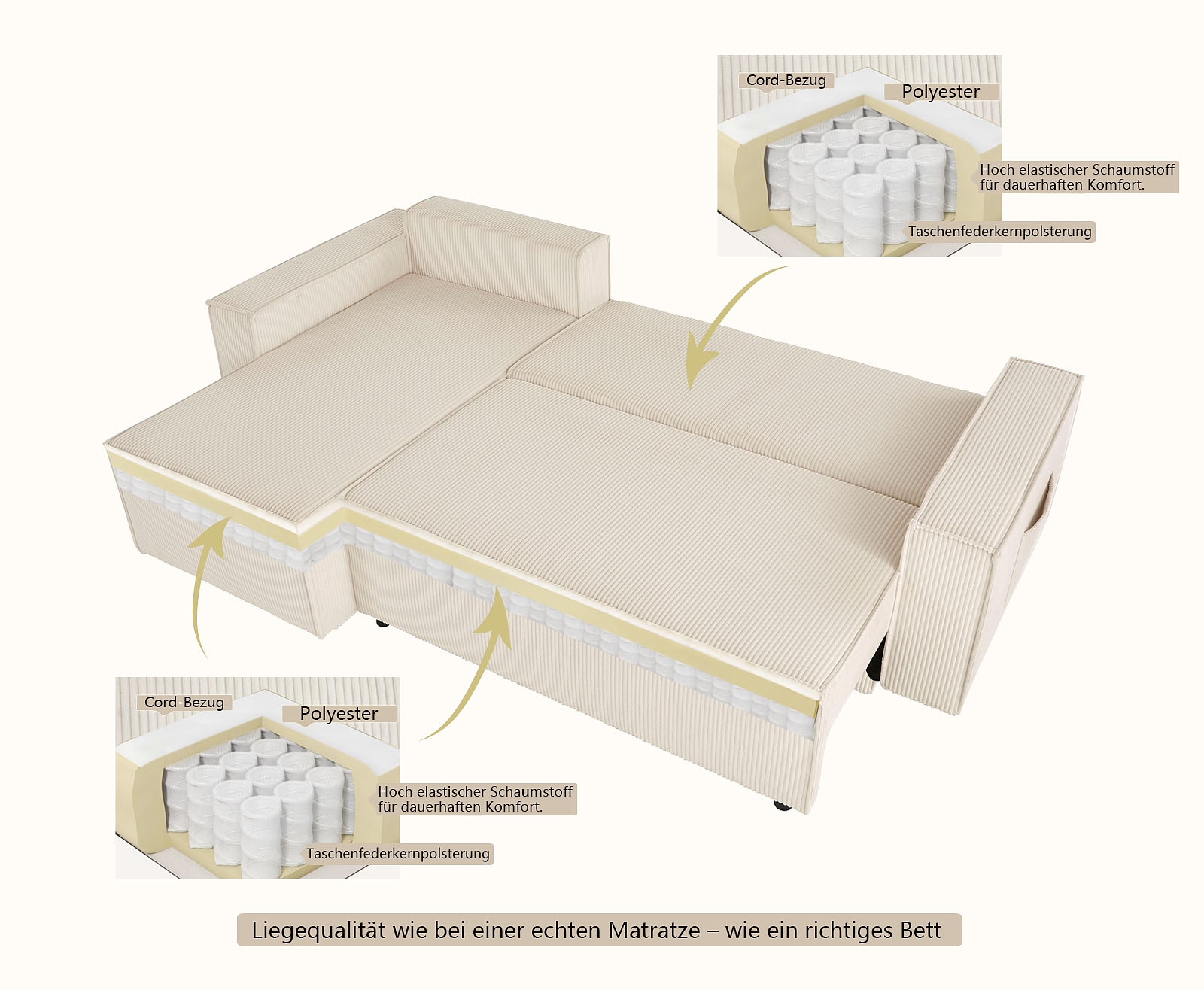 Cord-Bezug
Polyester
Hoch elastischer Schaumstoff für dauerhaften Komfort.
Taschenfederkernpolsterung

Cord-Bezug
Polyester
Hoch elastischer Schaumstoff für dauerhaften Komfort.
Taschenfederkernpolsterung

Liegequalität wie bei einer echten Matratze – wie ein richtiges Bett