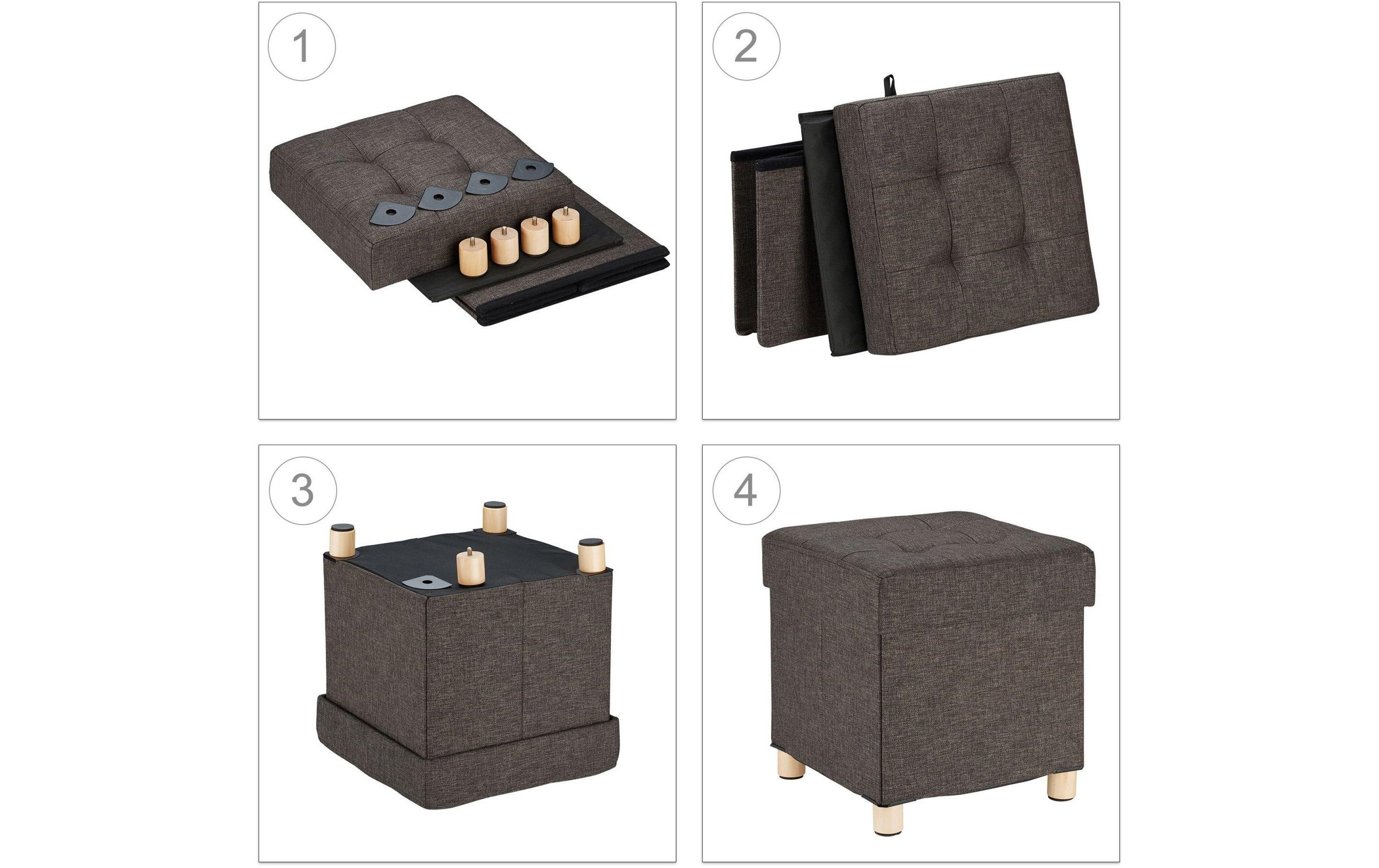 1

2

3

4