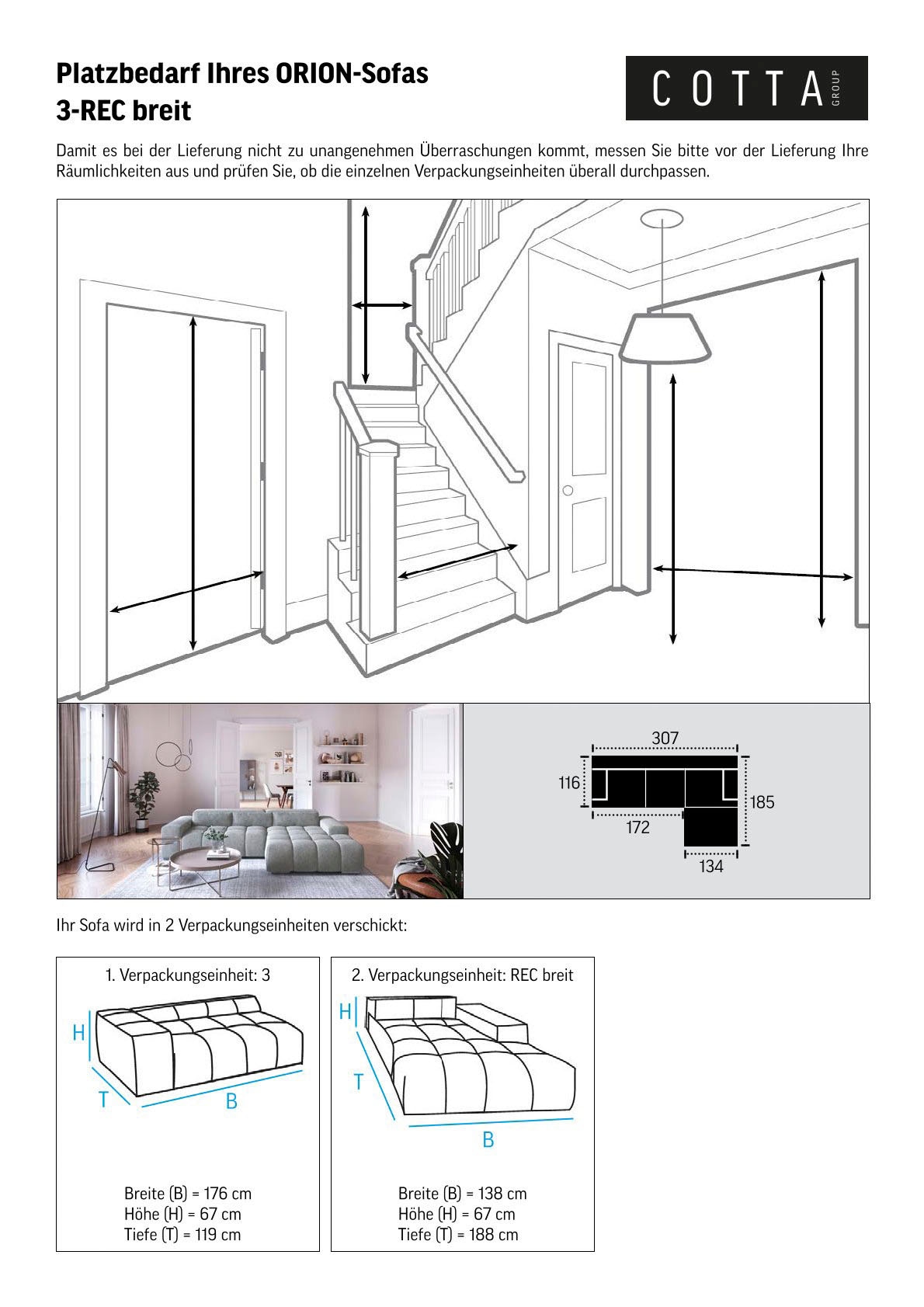 Platzbedarf Ihres ORION-Sofas
3-REC breit

COTTA GROUP

Damit es bei der Lieferung nicht zu unangenehmen Überraschungen kommt, messen Sie bitte vor der Lieferung Ihre Räumlichkeiten aus und prüfen Sie, ob die einzelnen Verpackungseinheiten überall durchpassen.

307
116
185
172
134

Ihr Sofa wird in 2 Verpackungseinheiten verschickt:

1. Verpackungseinheit: 3

H
T
B

Breite (B) = 176 cm
Höhe (H) = 67 cm
Tiefe (T) = 119 cm

2. Verpackungseinheit: REC breit

H
T
B

Breite (B) = 138 cm
Höhe (H) = 67 cm
Tiefe (T) = 188 cm